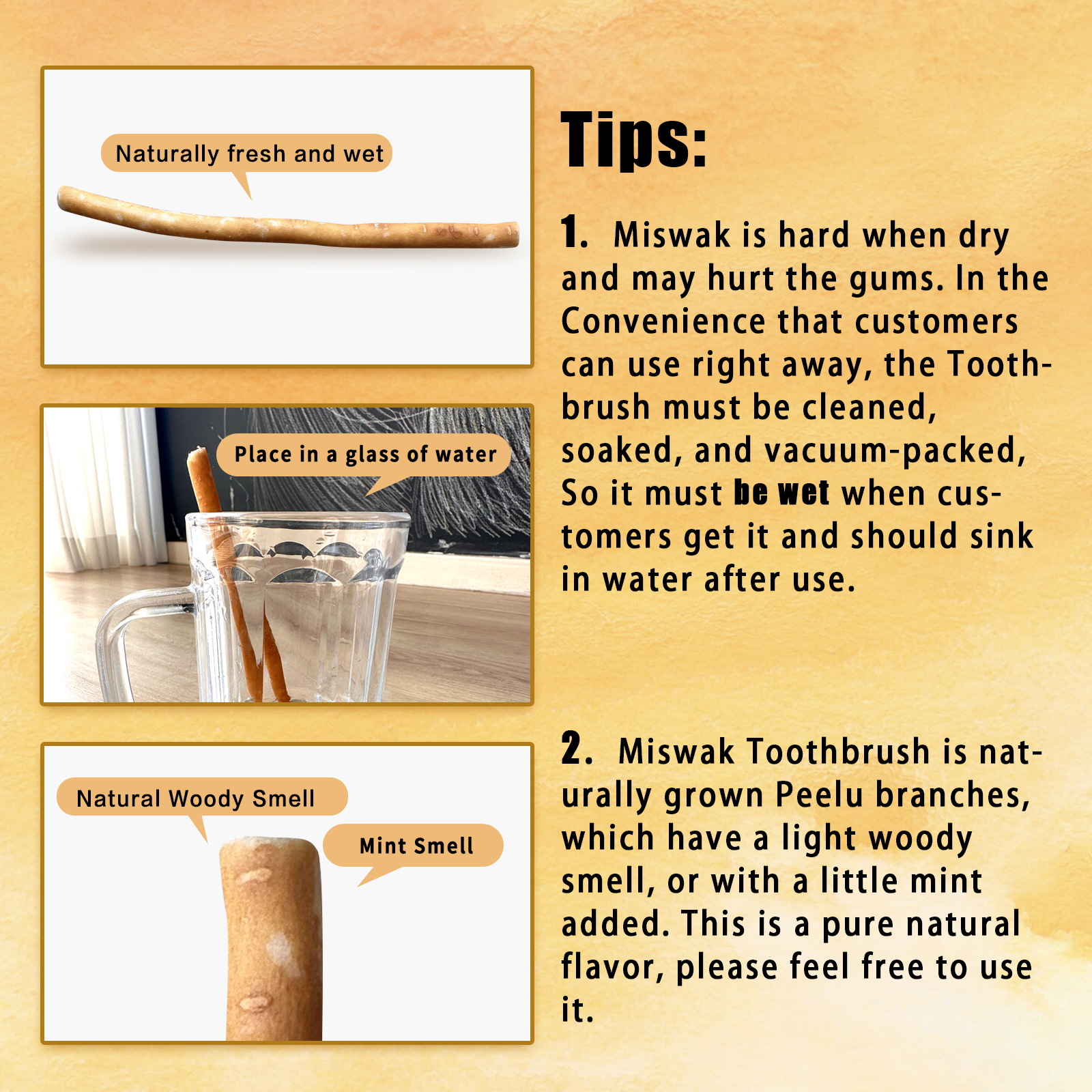 Naturally fresh and wet

Place in a glass of water

Natural Woody Smell

Mint Smell

Tips:

1. Miswak is hard when dry and may hurt the gums. In the Convenience that customers can use right away, the Toothbrush must be cleaned, soaked, and vacuum-packed, So it must be wet when customers get it and should sink in water after use.

2. Miswak Toothbrush is naturally grown Peelu branches, which have a light woody smell, or with a little mint added. This is a pure natural flavor, please feel free to use it.