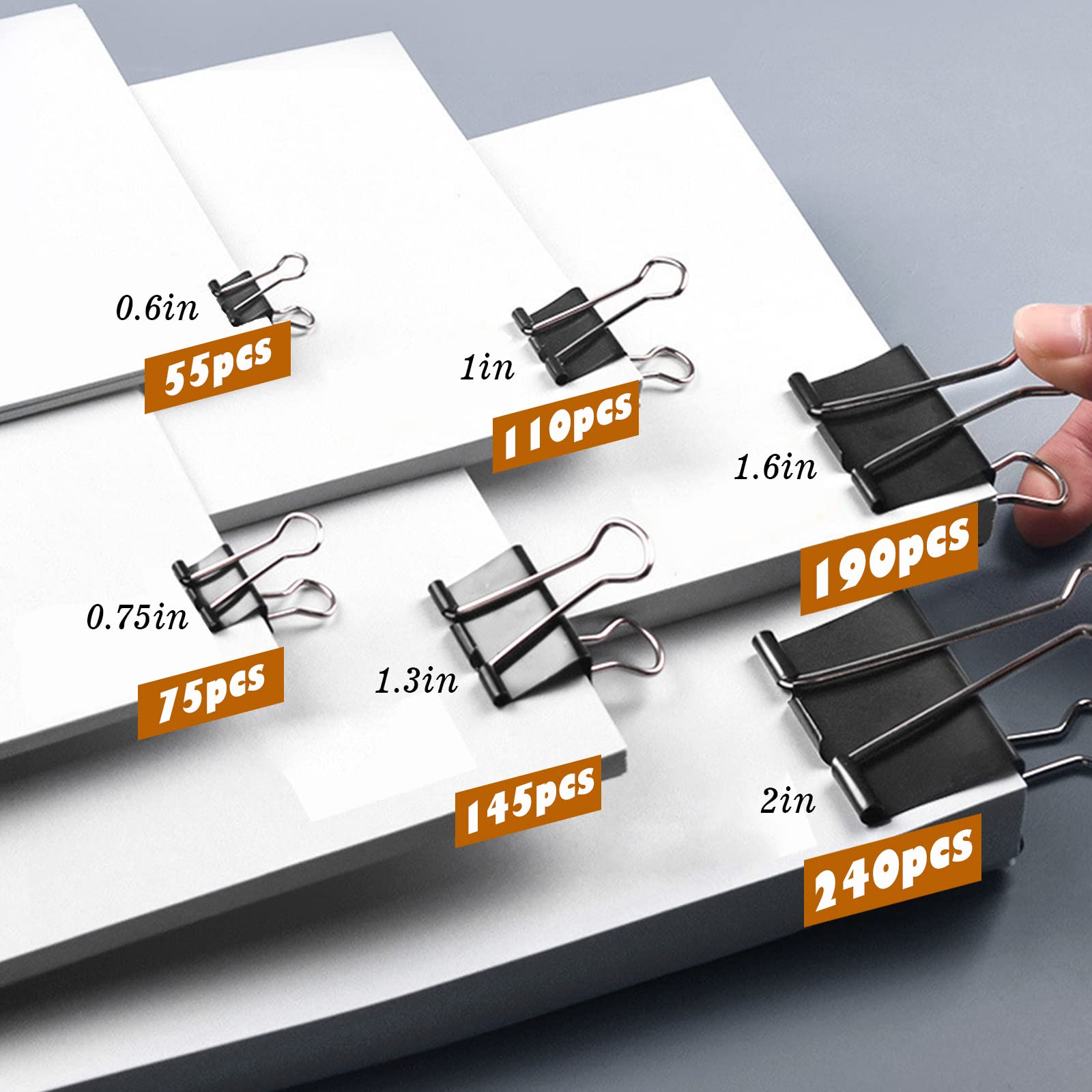 0.6in
55pcs

1in
110pcs

1.6in
190pcs

0.75in
75pcs

1.3in
145pcs

2in
240pcs