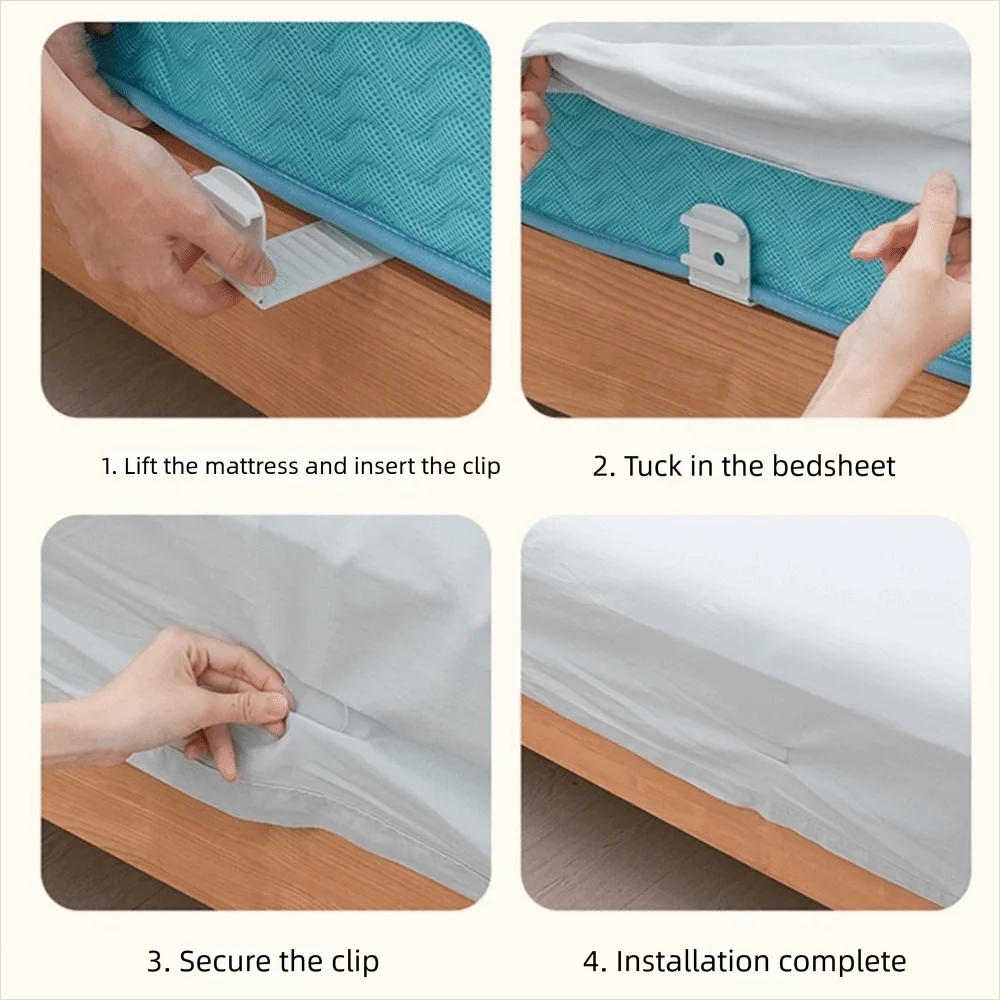 1. Lift the mattress and insert the clip

2. Tuck in the bedsheet

3. Secure the clip

4. Installation complete