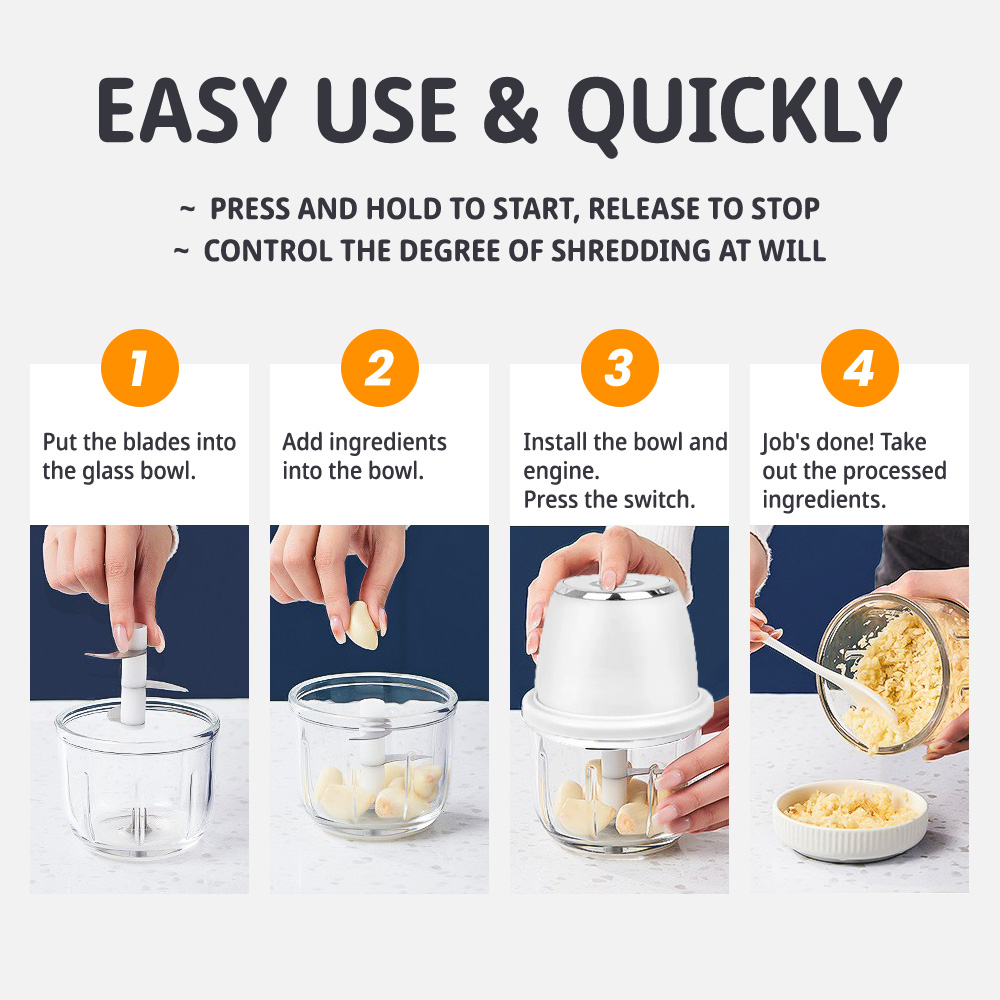 EASY USE & QUICKLY

~ PRESS AND HOLD TO START, RELEASE TO STOP
~ CONTROL THE DEGREE OF SHREDDING AT WILL

1
Put the blades into the glass bowl.

2
Add ingredients into the bowl.

3
Install the bowl and engine.
Press the switch.

4
Job's done! Take out the processed ingredients.