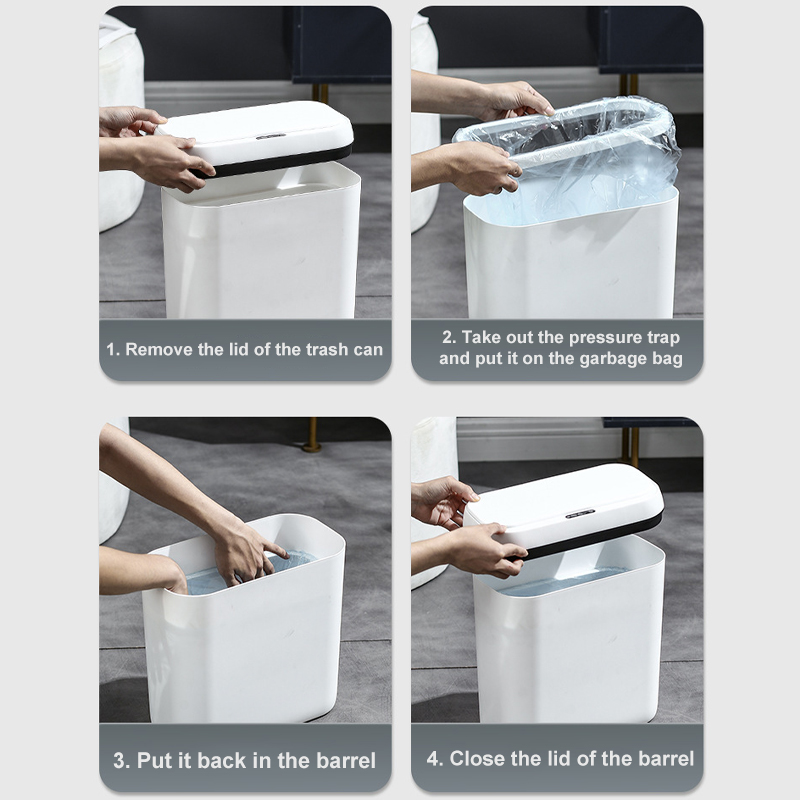 1. Remove the lid of the trash can

2. Take out the pressure trap and put it on the garbage bag

3. Put it back in the barrel

4. Close the lid of the barrel