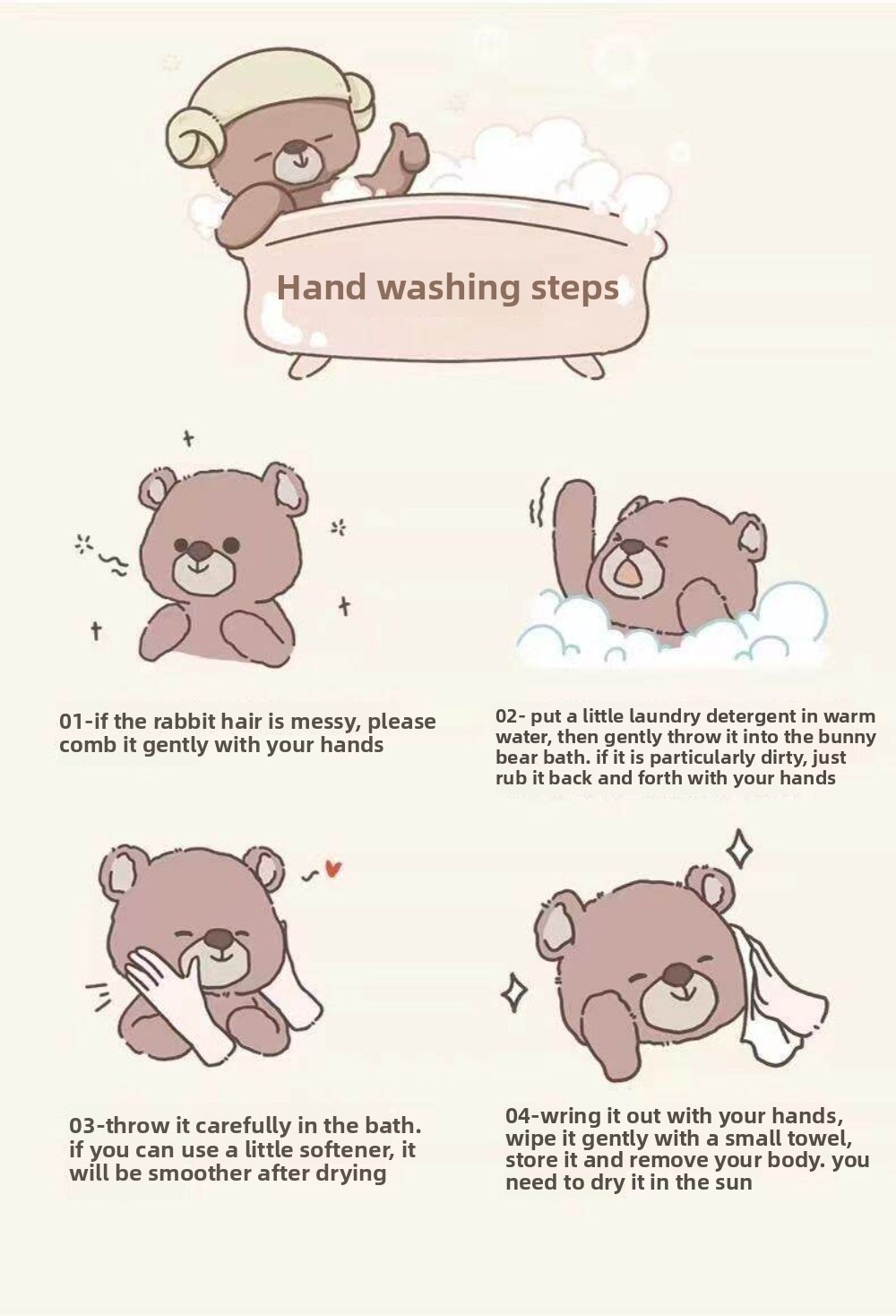 Hand washing steps

01-if the rabbit hair is messy, please comb it gently with your hands

02- put a little laundry detergent in warm water, then gently throw it into the bunny bear bath. if it is particularly dirty, just rub it back and forth with your hands

03-throw it carefully in the bath. if you can use a little softener, it will be smoother after drying

04-wring it out with your hands, wipe it gently with a small towel, store it and remove your body. you need to dry it in the sun