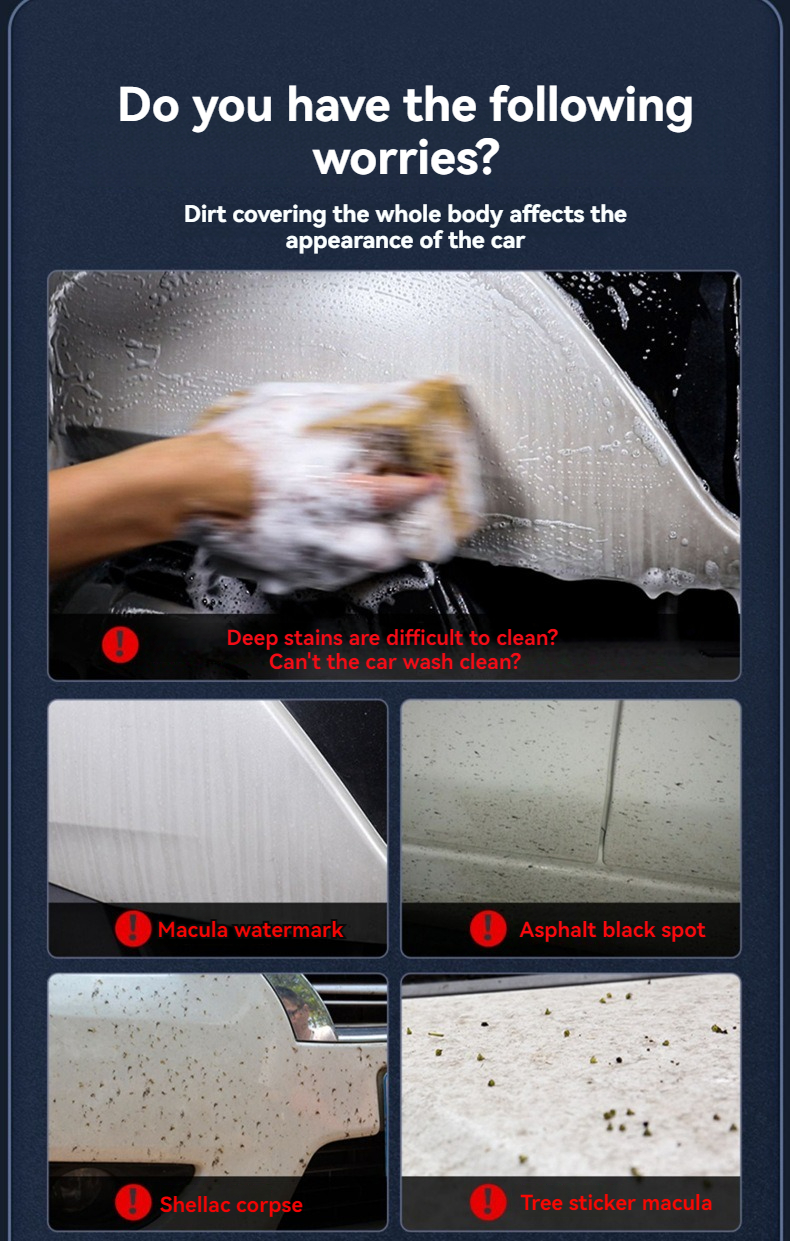 Do you have the following worries?

Dirt covering the whole body affects the appearance of the car

Deep stains are difficult to clean?
Can't the car wash clean?

Macula watermark

Asphalt black spot

Shellac corpse

Tree sticker macula