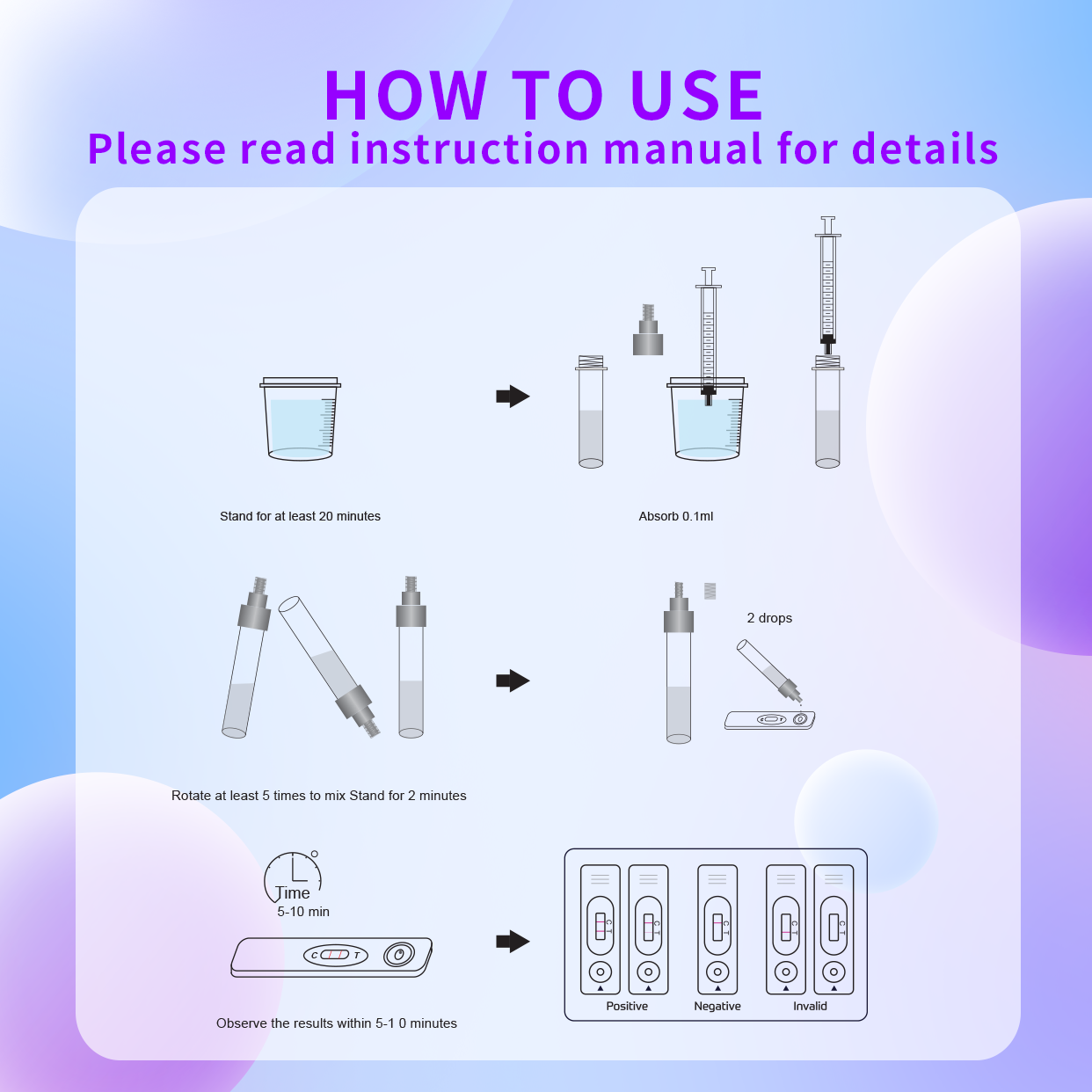 HOW TO USE
Please read instruction manual for details

Stand for at least 20 minutes

Absorb 0.1ml

2 drops

Rotate at least 5 times to mix Stand for 2 minutes

Time
5-10 min

C T

Observe the results within 5-1 0 minutes

C T
C T
C T
C T
C T

Positive
Negative
Invalid