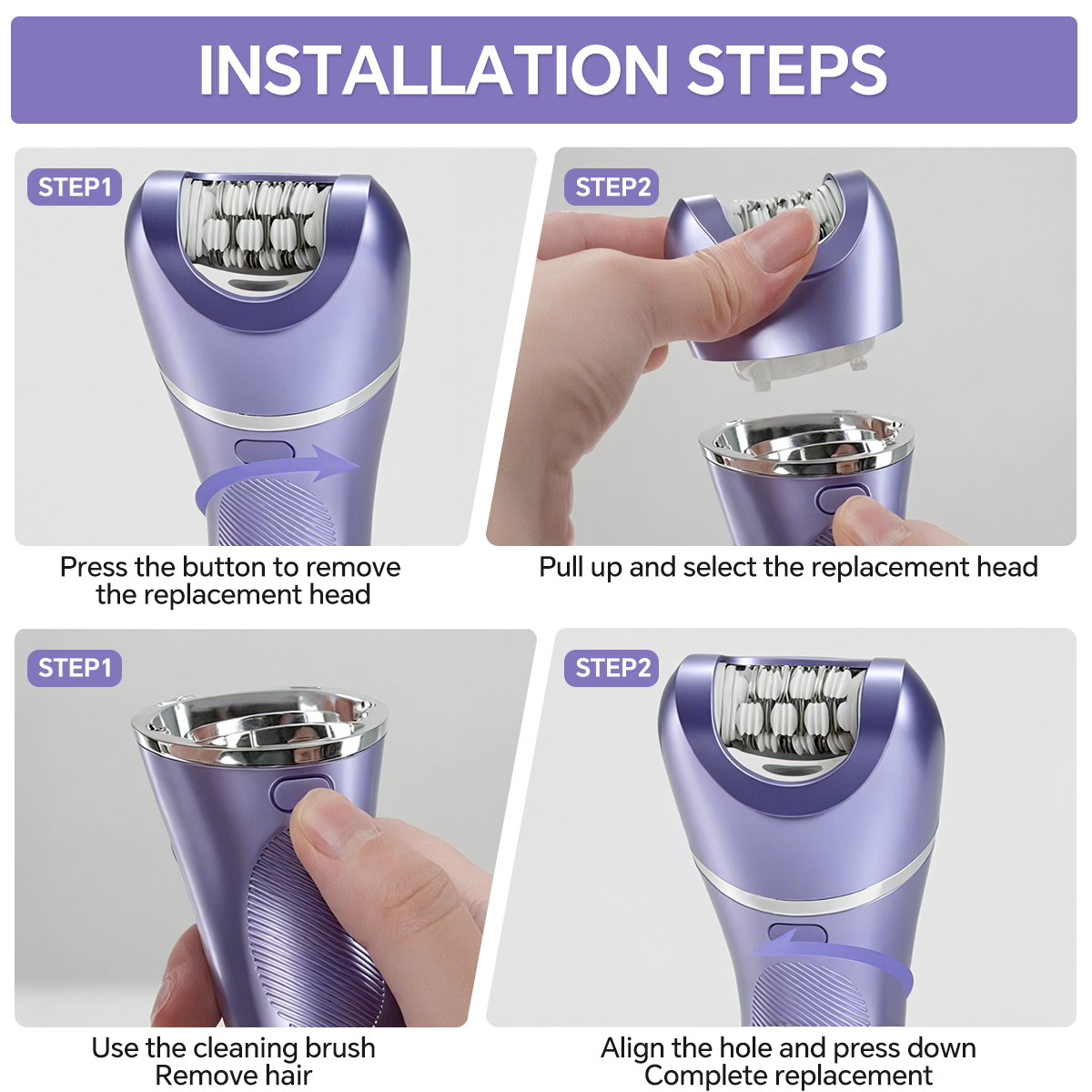 INSTALLATION STEPS

STEP1

Press the button to remove the replacement head

STEP2

Pull up and select the replacement head

STEP1

Use the cleaning brush Remove hair

STEP2

Align the hole and press down Complete replacement