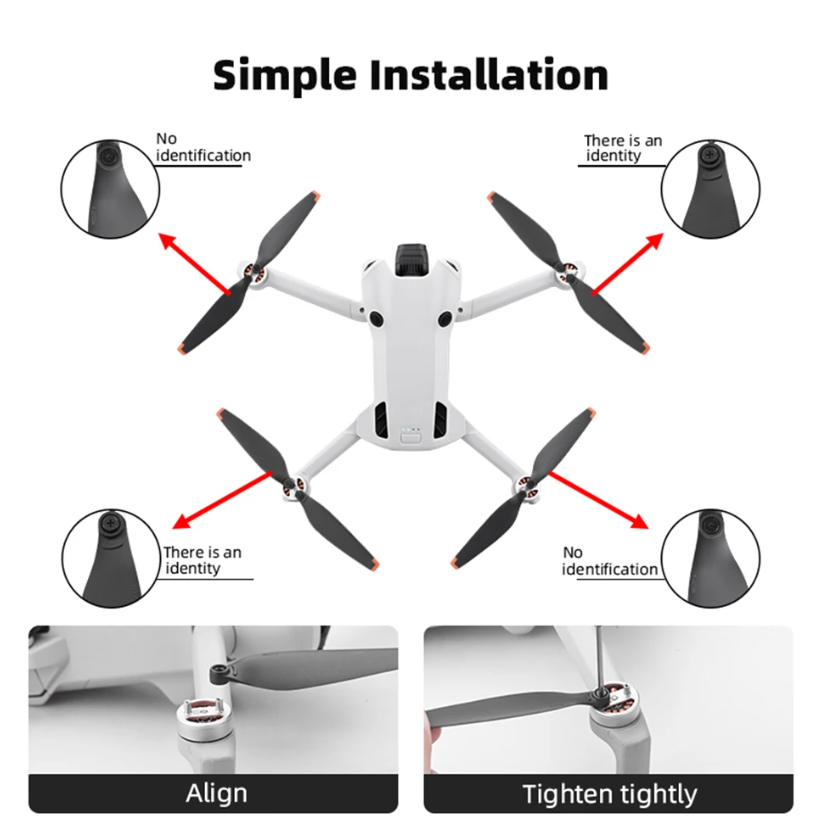 Simple Installation

No identification

There is an identity

There is an identity

No identification

Align

Tighten tightly