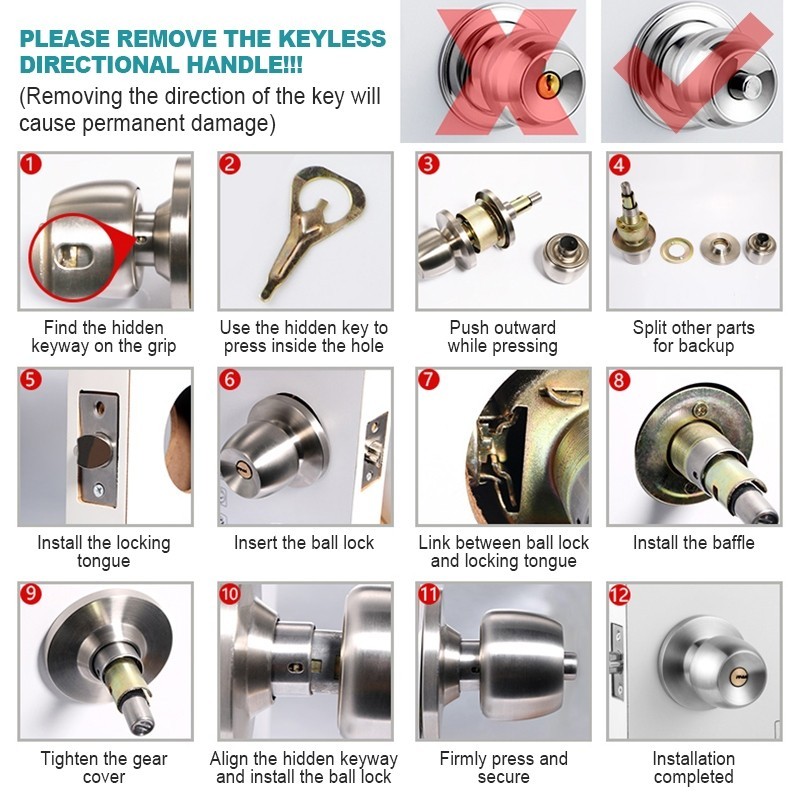 PLEASE REMOVE THE KEYLESS DIRECTIONAL HANDLE!!!
(Removing the direction of the key will cause permanent damage)

1
Find the hidden keyway on the grip

2
Use the hidden key to press inside the hole

3
Push outward while pressing

4
Split other parts for backup

5
Install the locking tongue

6
Insert the ball lock

7
Link between ball lock and locking tongue

8
Install the baffle

9
Tighten the gear cover

10
Align the hidden keyway and install the ball lock

11
Firmly press and secure

12
Installation completed