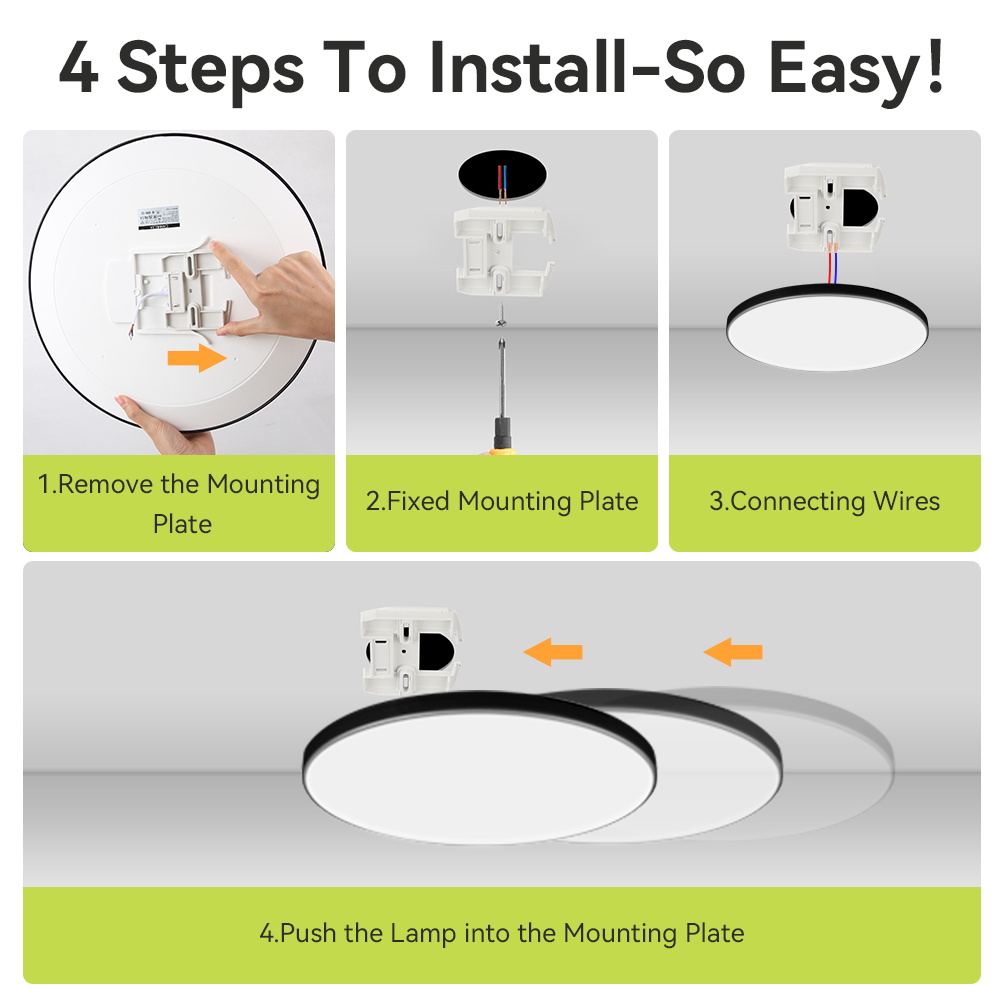 4 Steps To Install-So Easy!

1.Remove the Mounting Plate

2.Fixed Mounting Plate

3.Connecting Wires

4.Push the Lamp into the Mounting Plate