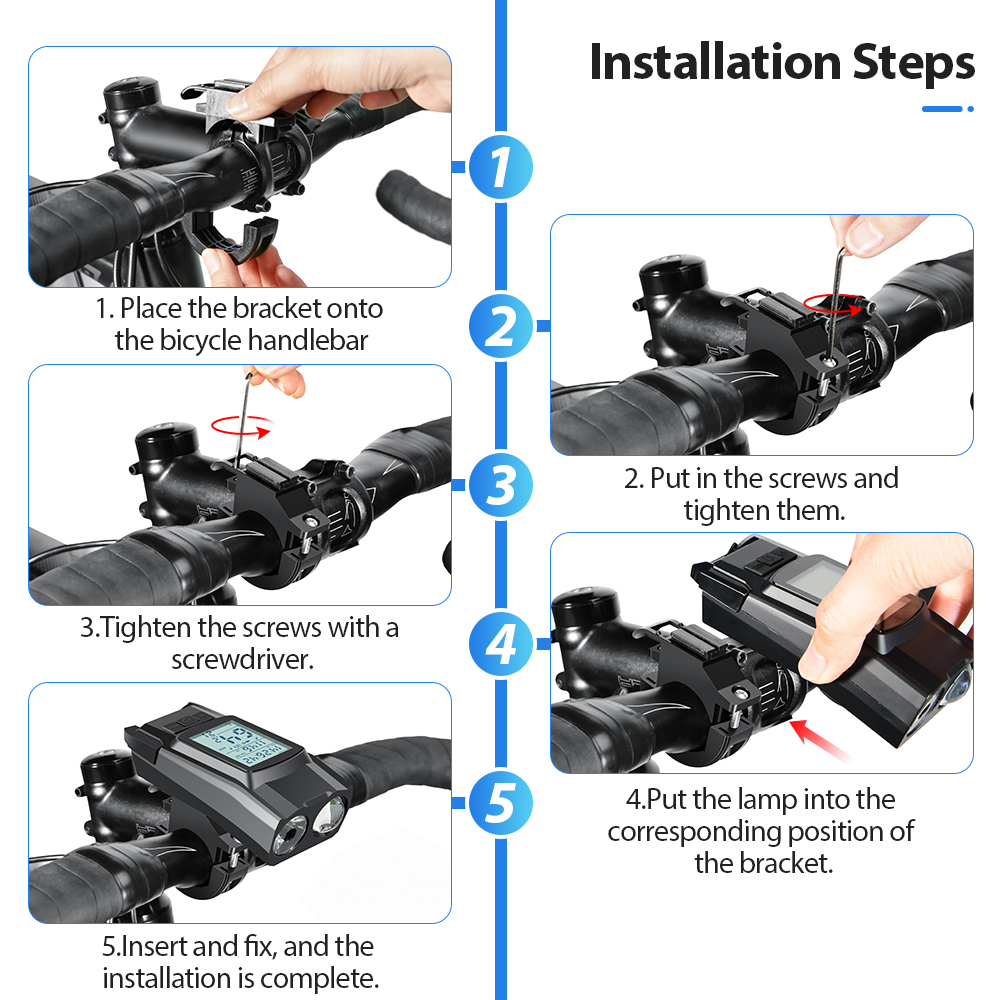 Installation Steps

1

1. Place the bracket onto the bicycle handlebar

2

2. Put in the screws and tighten them.

3

3.Tighten the screws with a screwdriver.

4

4.Put the lamp into the corresponding position of the bracket.

5

5.Insert and fix, and the installation is complete.