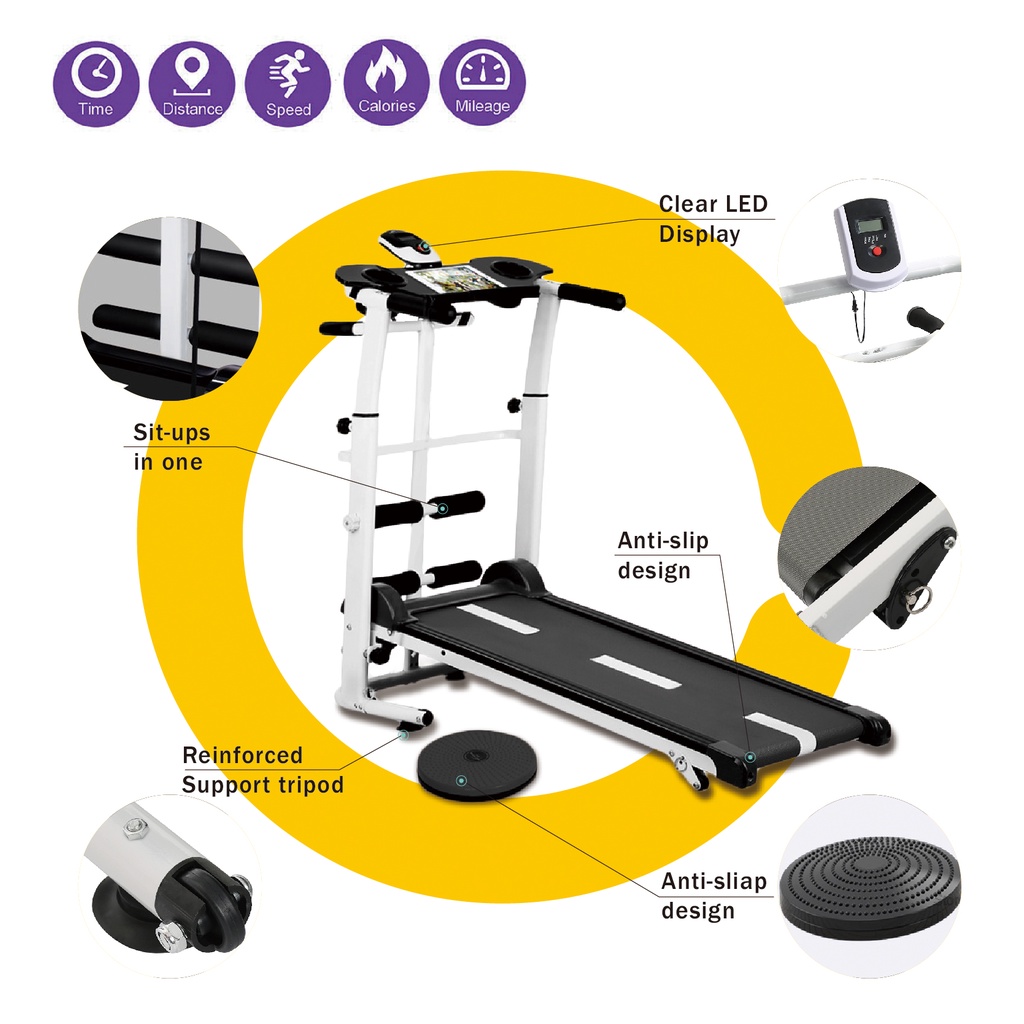 Time
Distance
Speed
Calories
Mileage

Clear LED Display

Sit-ups in one

Anti-slip design

Reinforced Support tripod

Anti-sliap design