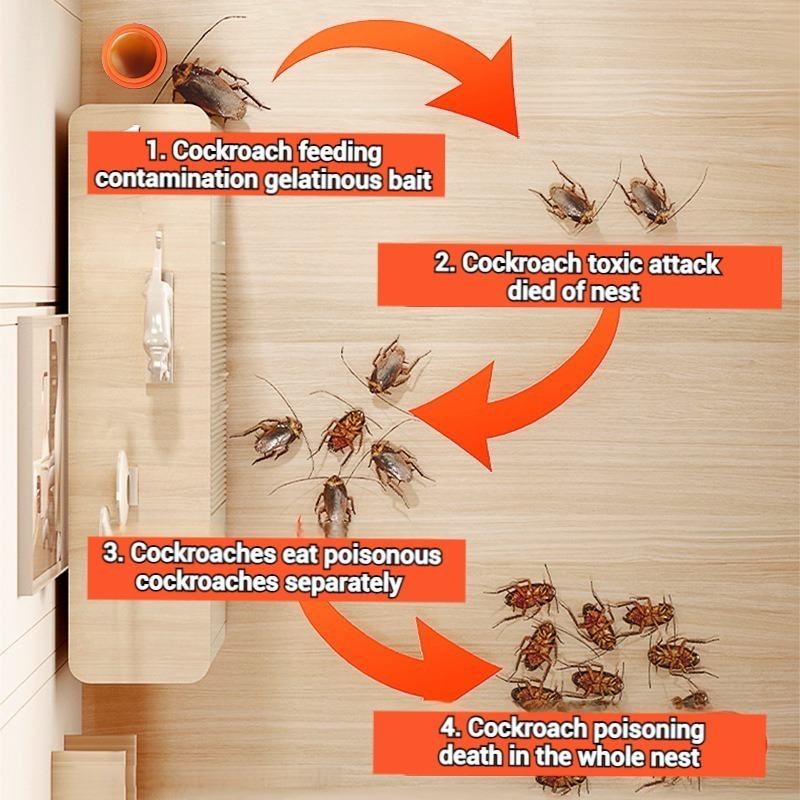 1. Cockroach feeding contamination gelatinous bait

2. Cockroach toxic attack died of nest

3. Cockroaches eat poisonous cockroaches separately

4. Cockroach poisoning death in the whole nest