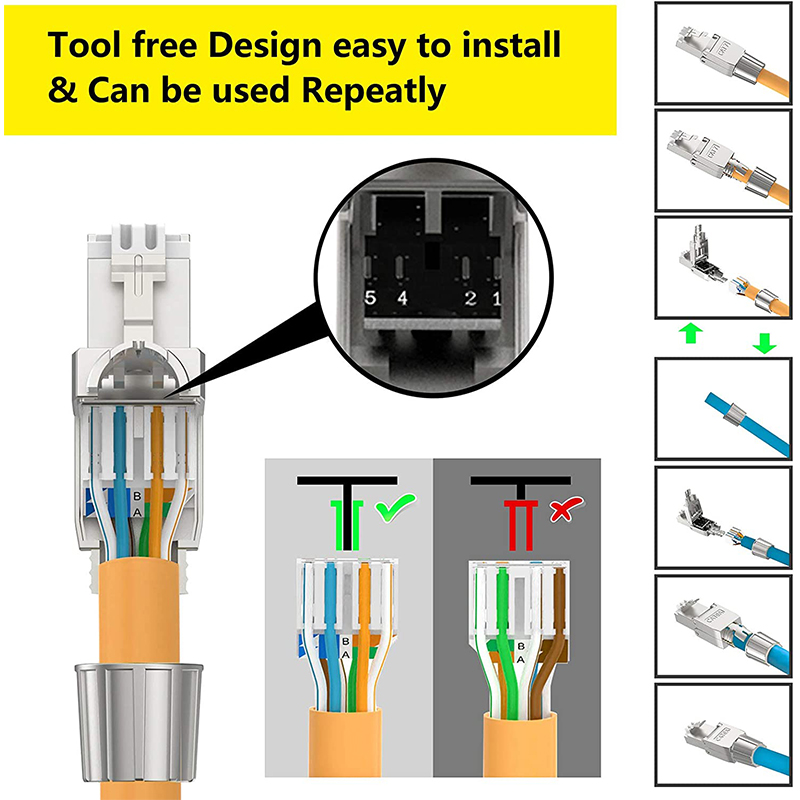 Tool free Design easy to install & Can be used Repeatly

5 4 2 1

B
A

B
A

B
A