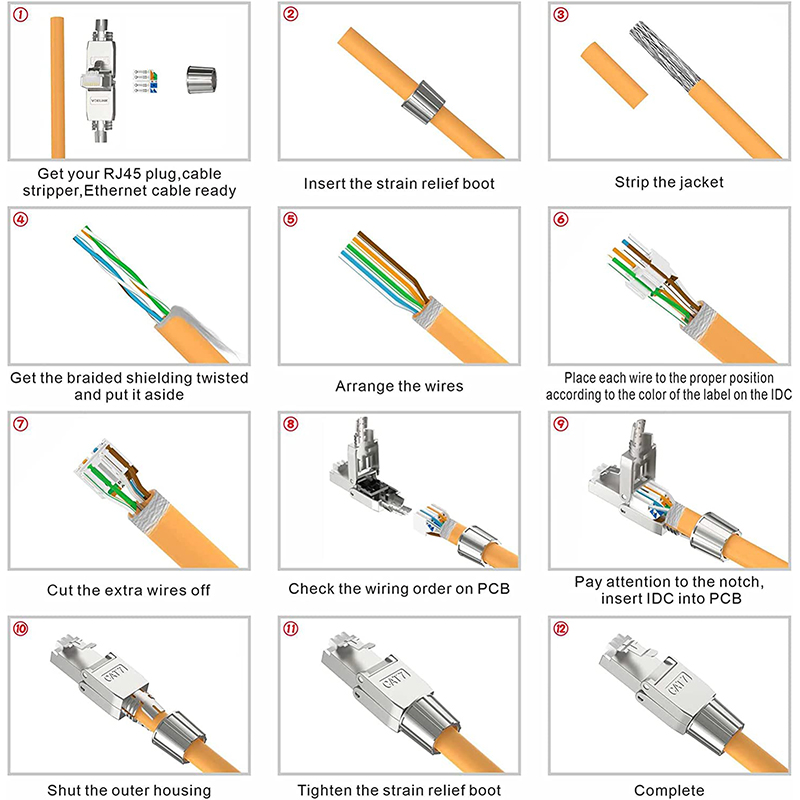 ①
Get your RJ45 plug,cable stripper,Ethernet cable ready

②
Insert the strain relief boot

③
Strip the jacket

④
Get the braided shielding twisted and put it aside

⑤
Arrange the wires

⑥
Place each wire to the proper position according to the color of the label on the IDC

⑦
Cut the extra wires off

⑧
Check the wiring order on PCB

⑨
Pay attention to the notch, insert IDC into PCB

⑩
CAT7
Shut the outer housing

⑪
CAT7
Tighten the strain relief boot

⑫
CAT7
Complete