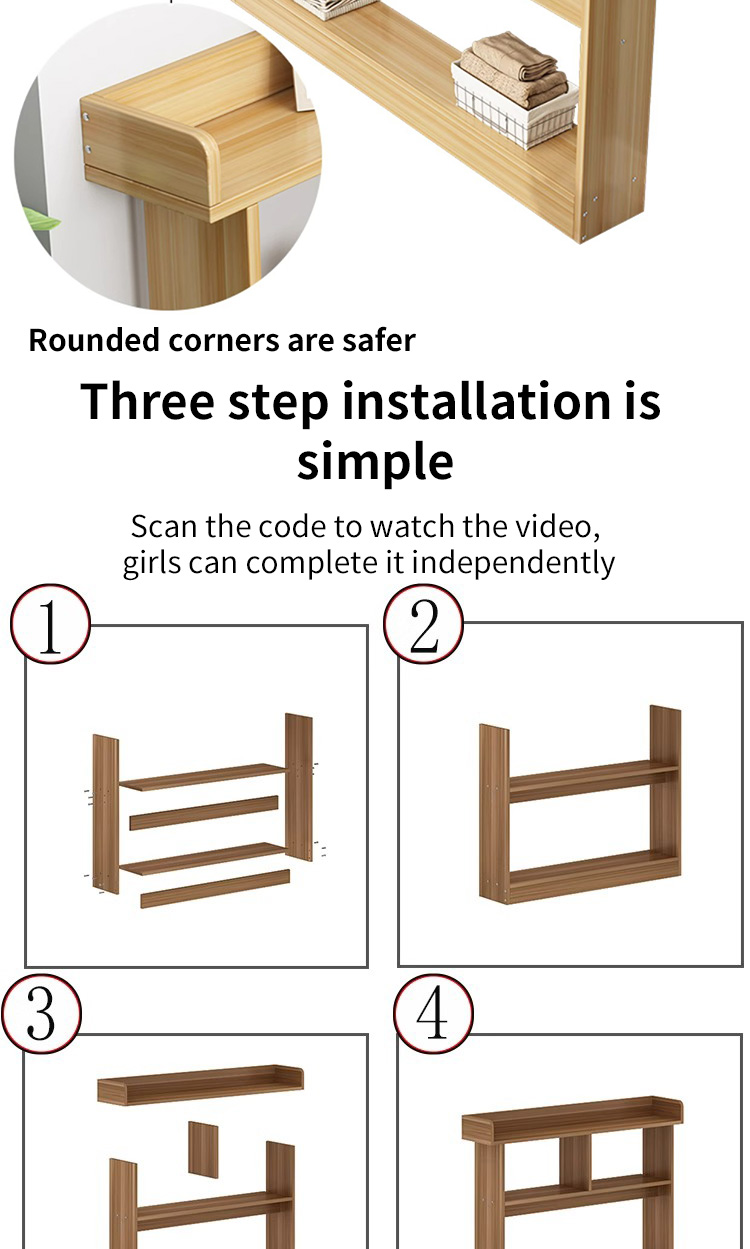 Rounded corners are safer

Three step installation is simple

Scan the code to watch the video, girls can complete it independently

1

2

3

4