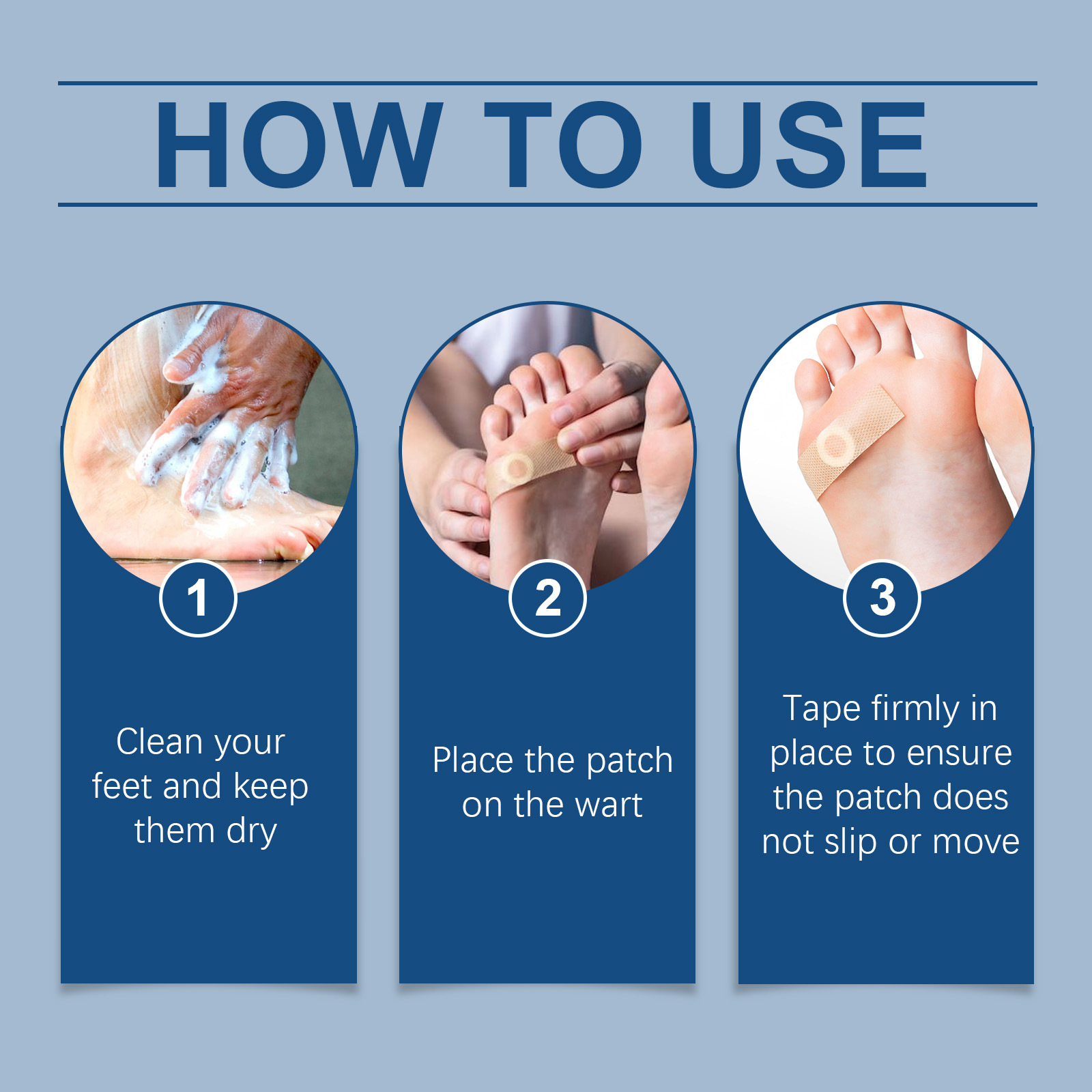 HOW TO USE

1

Clean your feet and keep them dry

2

Place the patch on the wart

3

Tape firmly in place to ensure the patch does not slip or move