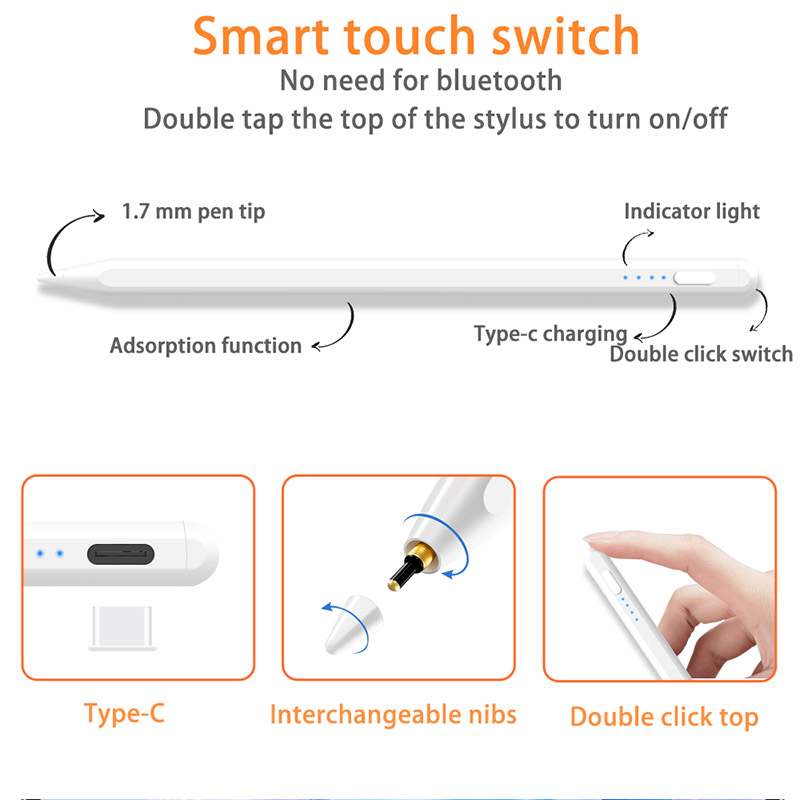 Smart touch switch

No need for bluetooth

Double tap the top of the stylus to turn on/off

1.7 mm pen tip

Indicator light

Adsorption function

Type-c charging

Double click switch

Type-C

Interchangeable nibs

Double click top