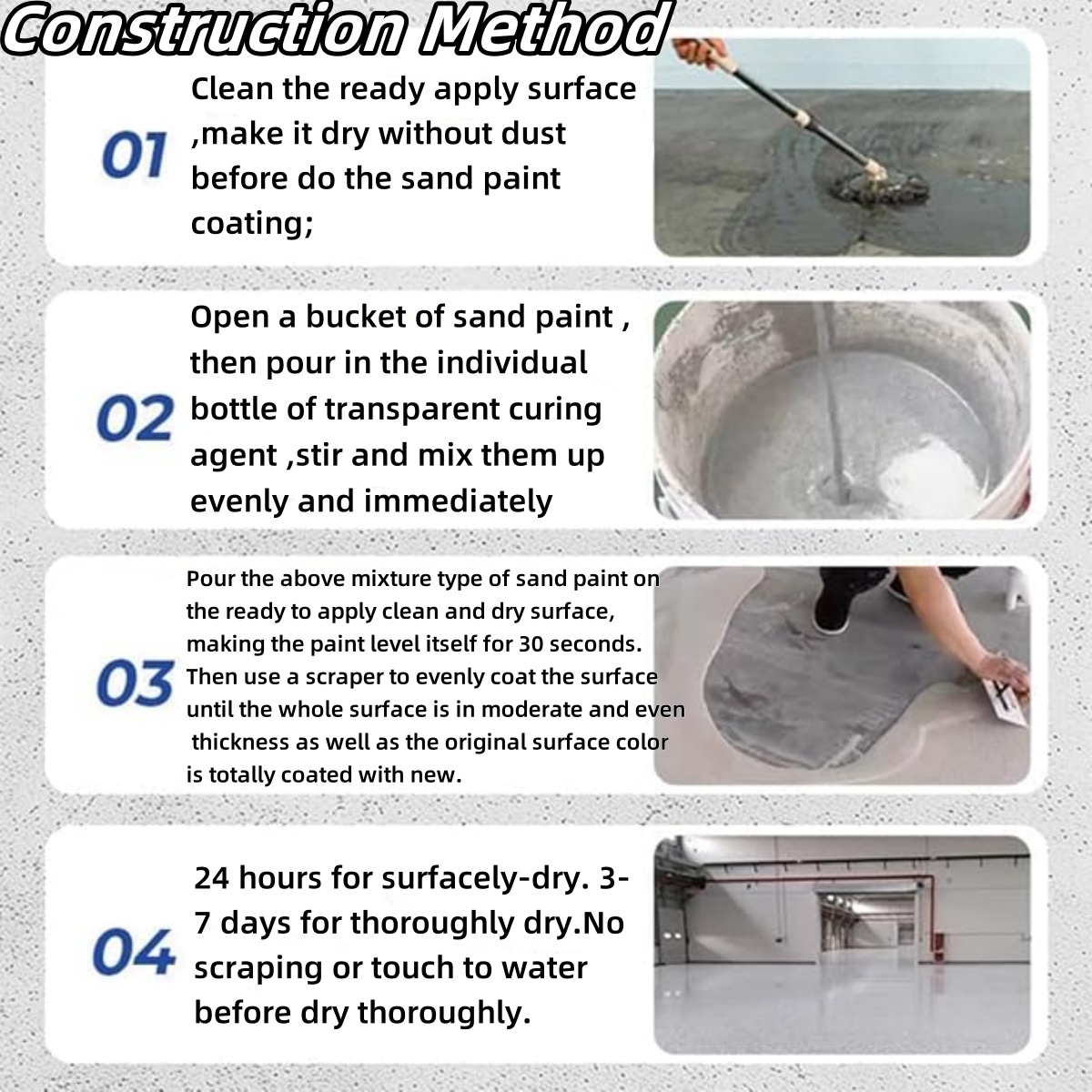 Construction Method

01

Clean the ready apply surface ,make it dry without dust before do the sand paint coating;

02

Open a bucket of sand paint , then pour in the individual bottle of transparent curing agent ,stir and mix them up evenly and immediately

03

Pour the above mixture type of sand paint on the ready to apply clean and dry surface, making the paint level itself for 30 seconds. Then use a scraper to evenly coat the surface until the whole surface is in moderate and even thickness as well as the original surface color is totally coated with new.

04

24 hours for surfacely-dry. 3-7 days for thoroughly dry.No scraping or touch to water before dry thoroughly.