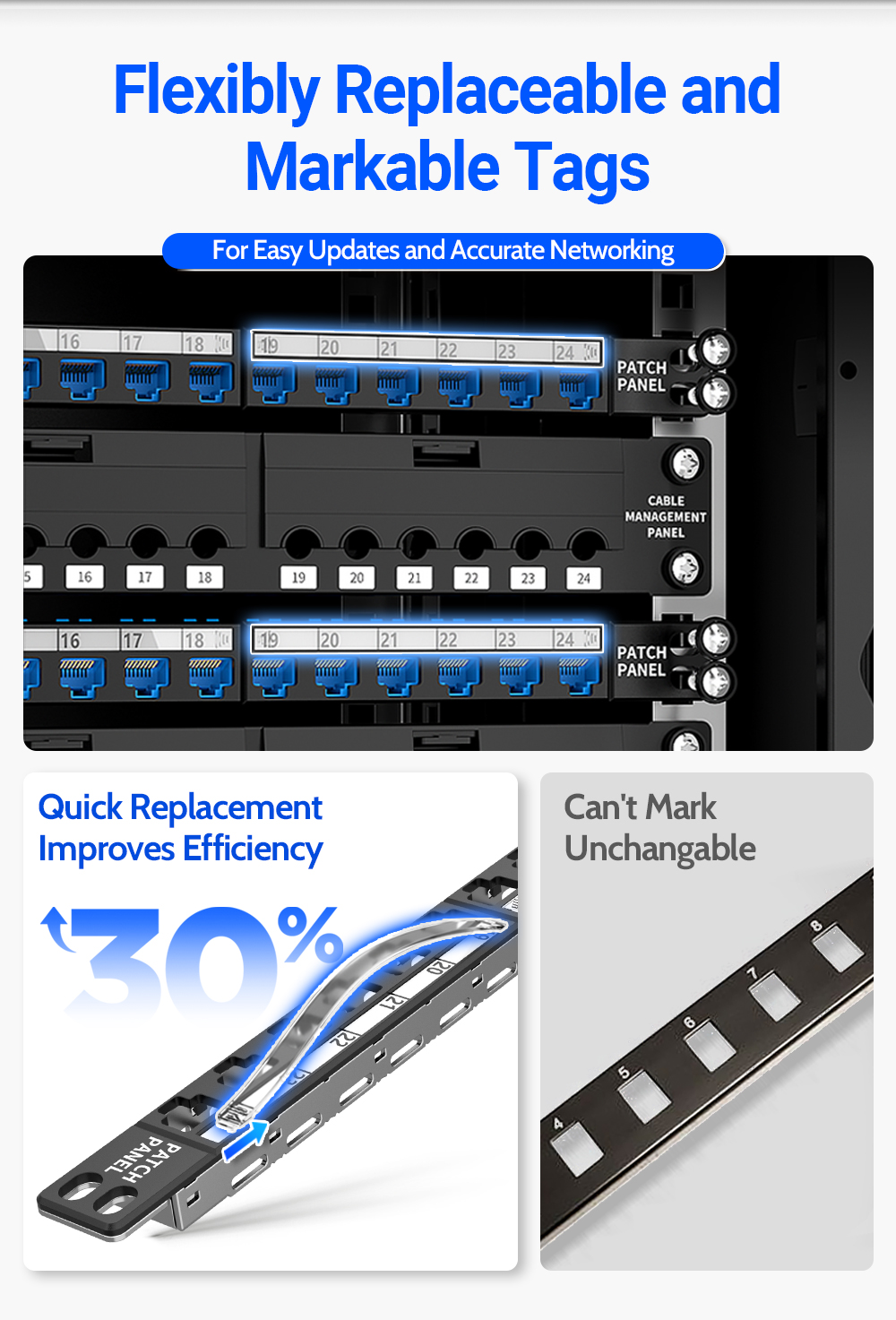 Flexibly Replaceable and Markable Tags

For Easy Updates and Accurate Networking

16 17 18 19 20 21 22 23 24

PATCH PANEL

CABLE MANAGEMENT PANEL

5 16 17 18 19 20 21 22 23 24

16 17 18 19 20 21 22 23 24

PATCH PANEL

Quick Replacement Improves Efficiency

30%

20 21 22

PATCH PANEL

Can't Mark Unchangable

4 5 6 7 8