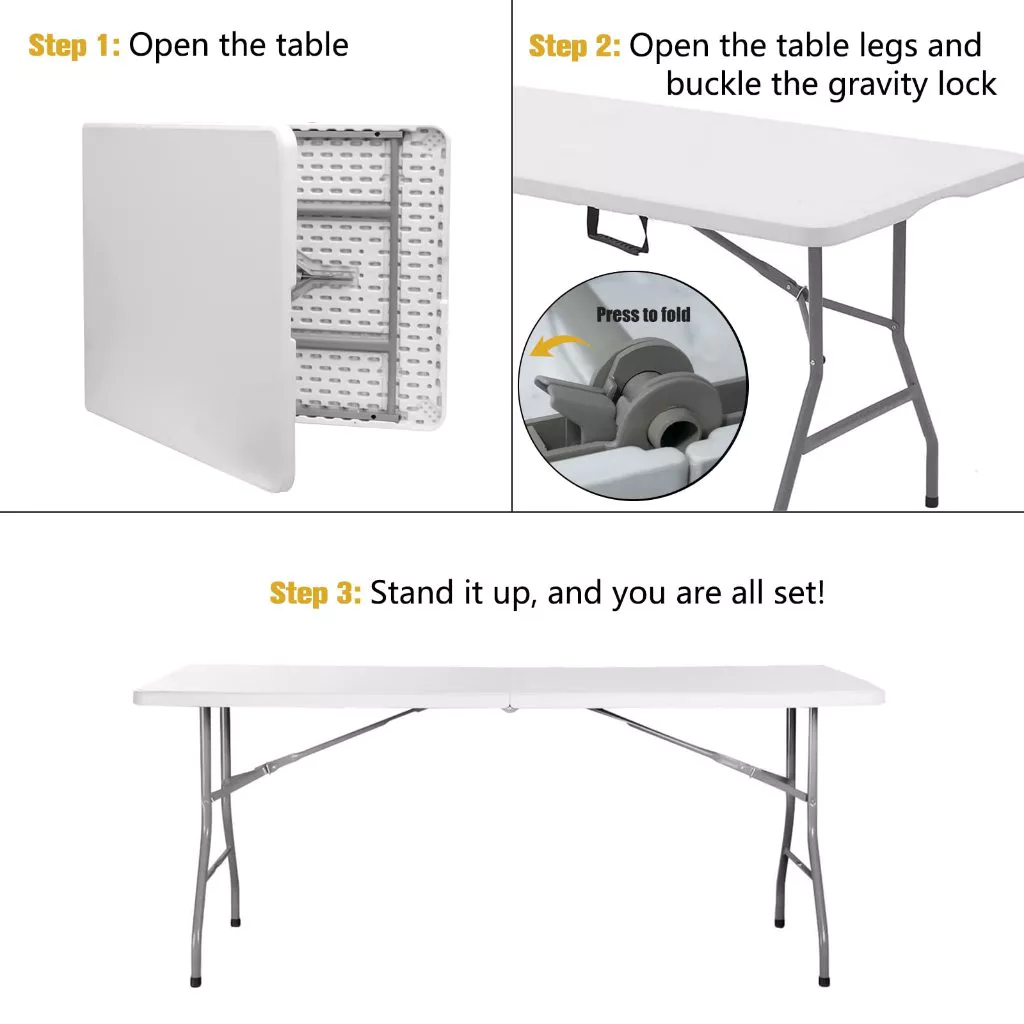 Step 1: Open the table

Step 2: Open the table legs and buckle the gravity lock

Press to fold

Step 3: Stand it up, and you are all set!