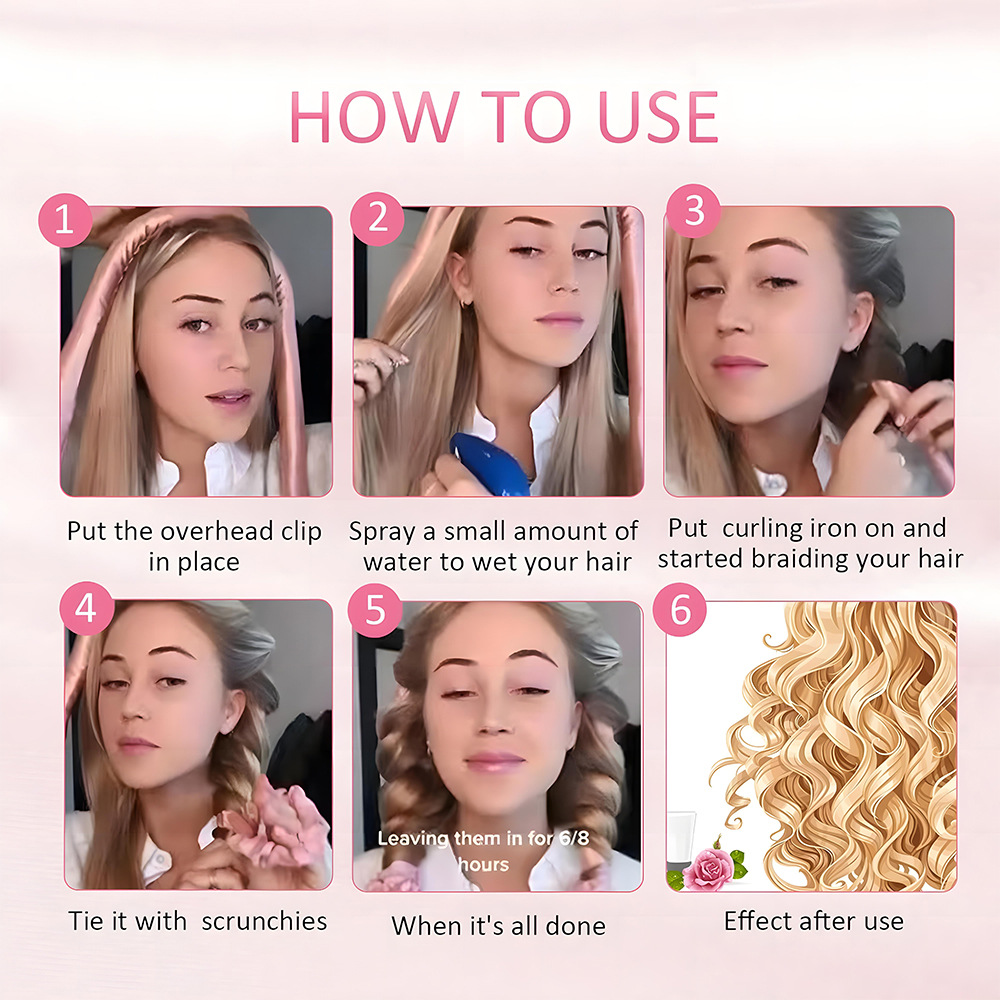 HOW TO USE

1

Put the overhead clip in place

2

Spray a small amount of water to wet your hair

3

Put curling iron on and started braiding your hair

4

Tie it with scrunchies

5

Leaving them in for 6/8 hours

When it's all done

6

Effect after use