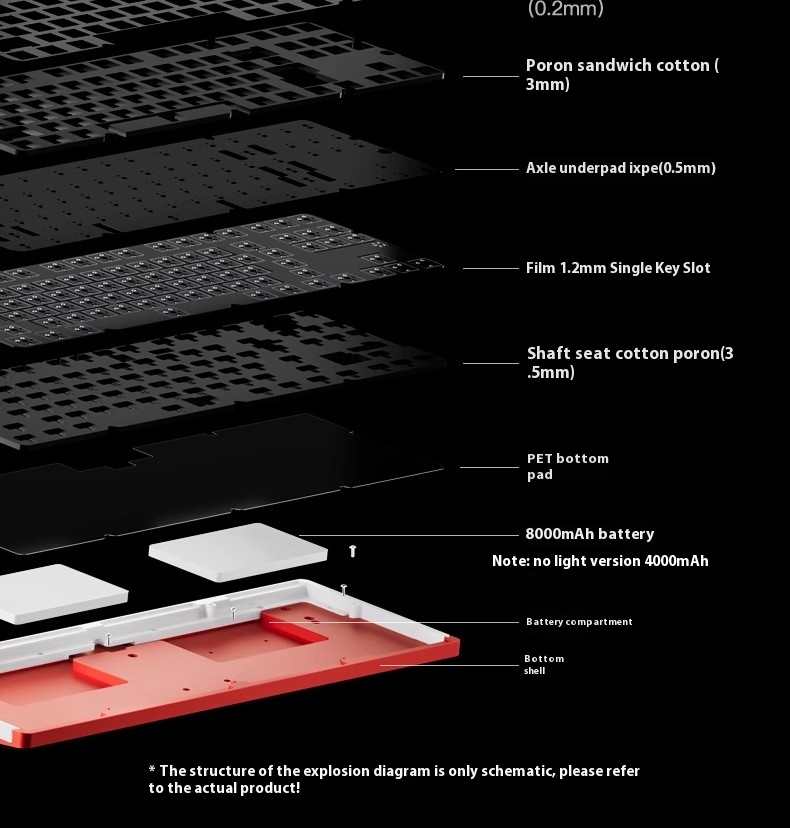 (0.2mm)

Poron sandwich cotton ( 3mm)

Axle underpad ixpe(0.5mm)

Film 1.2mm Single Key Slot

Shaft seat cotton poron(3 .5mm)

PET bottom pad

8000mAh battery

Note: no light version 4000mAh

Battery compartment

Bottom shell

* The structure of the explosion diagram is only schematic, please refer to the actual product!