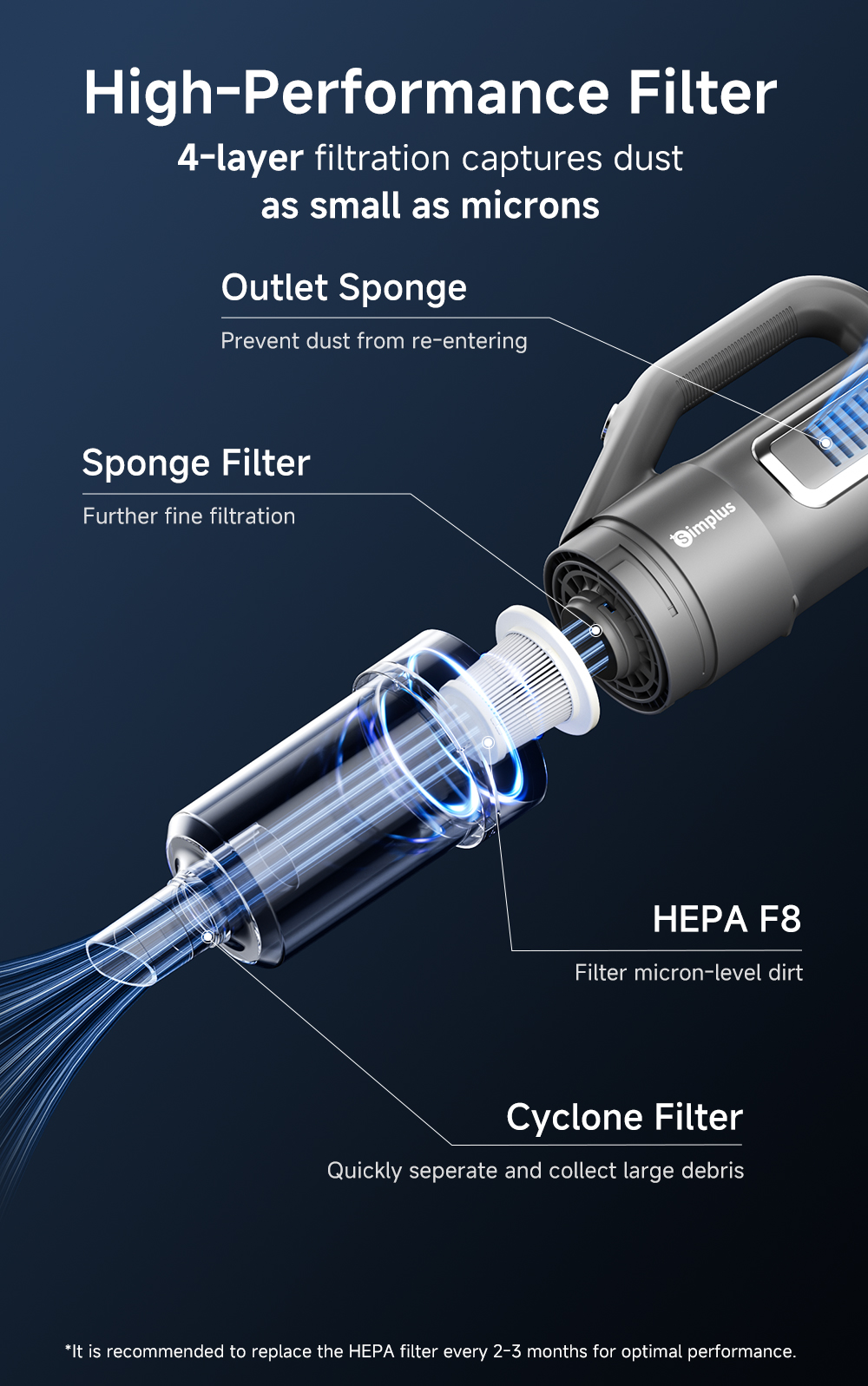 High-Performance Filter

4-layer filtration captures dust as small as microns

Outlet Sponge

Prevent dust from re-entering

Sponge Filter

Further fine filtration

Simplus

HEPA F8

Filter micron-level dirt

Cyclone Filter

Quickly seperate and collect large debris

*It is recommended to replace the HEPA filter every 2-3 months for optimal performance.