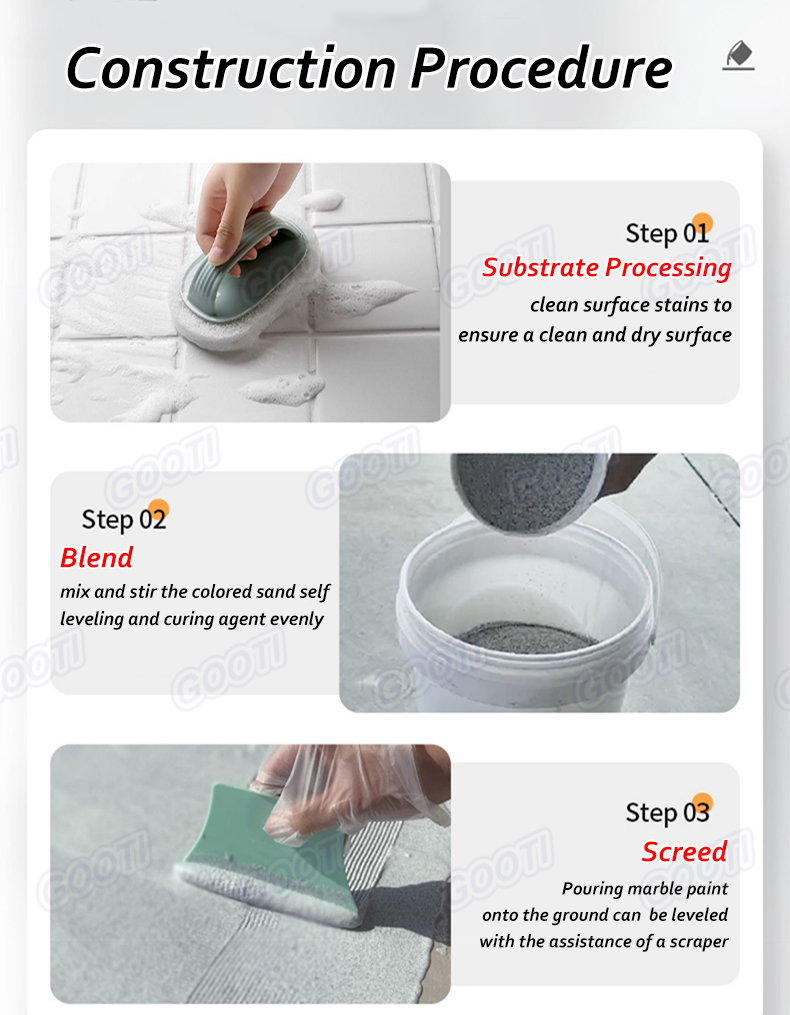 Construction Procedure

Step 01
Substrate Processing
clean surface stains to ensure a clean and dry surface

Step 02
Blend
mix and stir the colored sand self leveling and curing agent evenly

Step 03
Screed
Pouring marble paint onto the ground can be leveled with the assistance of a scraper

GOOTI