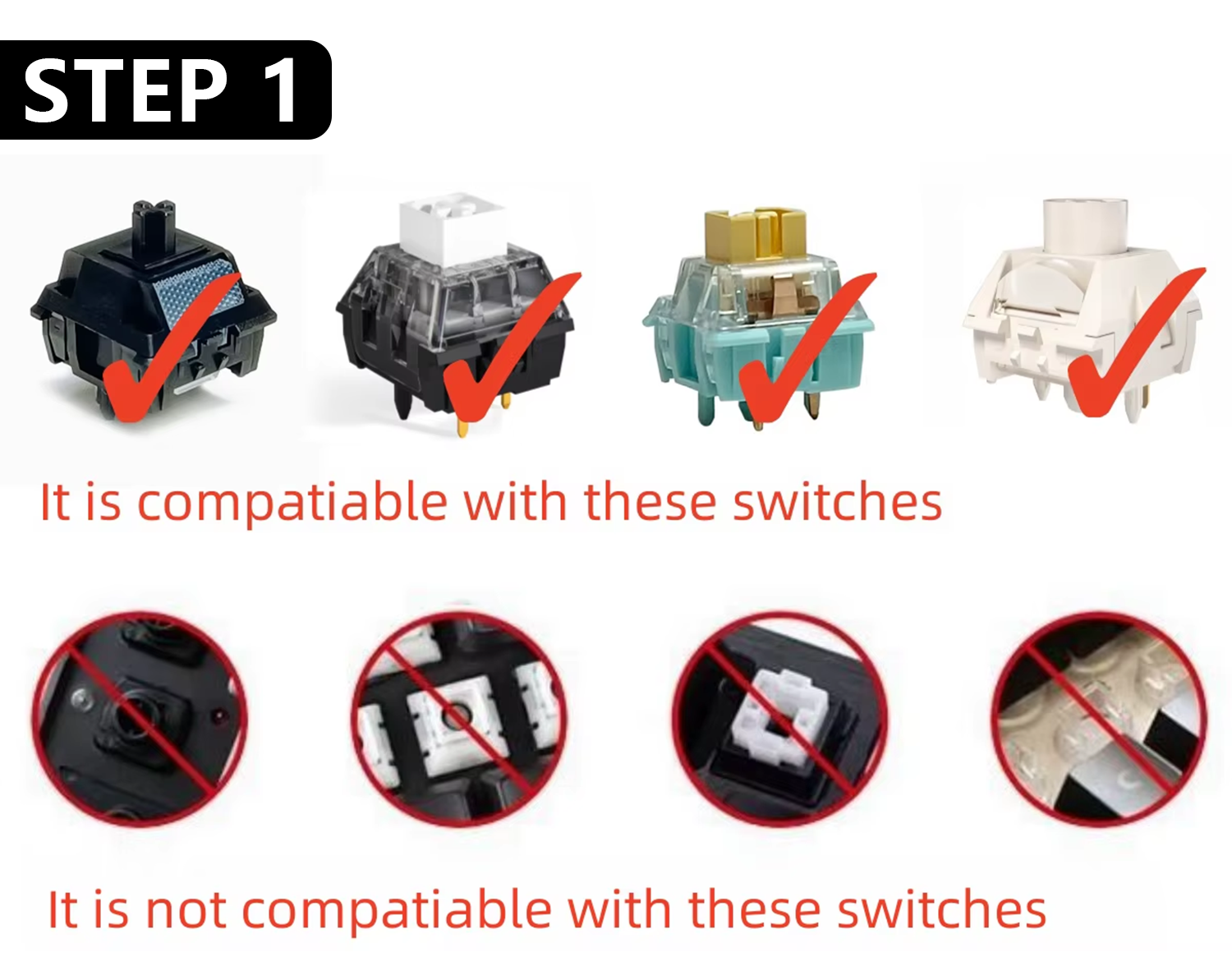 STEP 1

It is compatiable with these switches

It is not compatiable with these switches