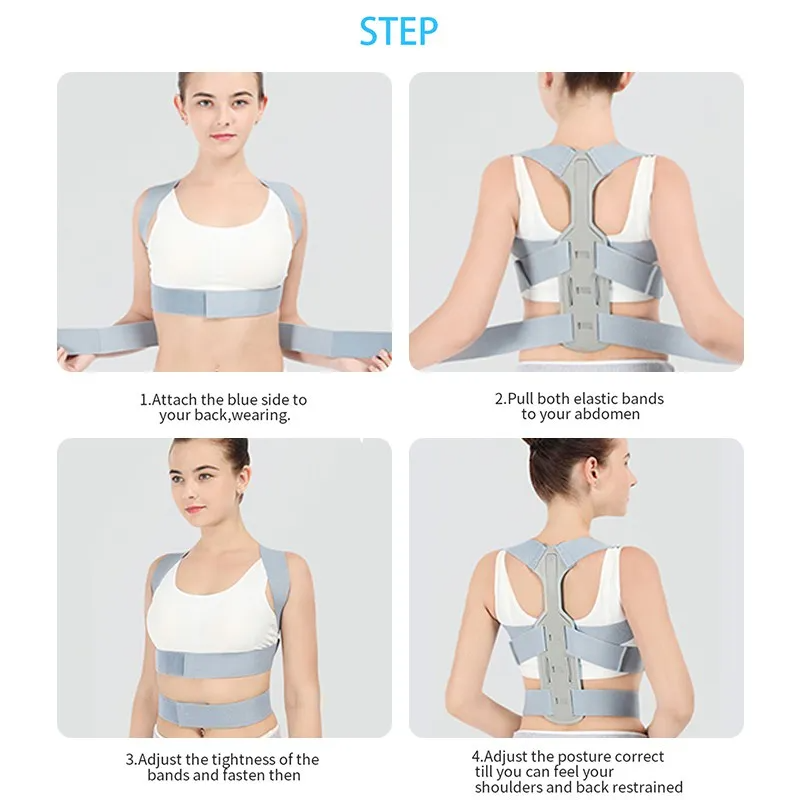 STEP

1.Attach the blue side to your back,wearing.

2.Pull both elastic bands to your abdomen

3.Adjust the tightness of the bands and fasten then

4.Adjust the posture correct till you can feel your shoulders and back restrained