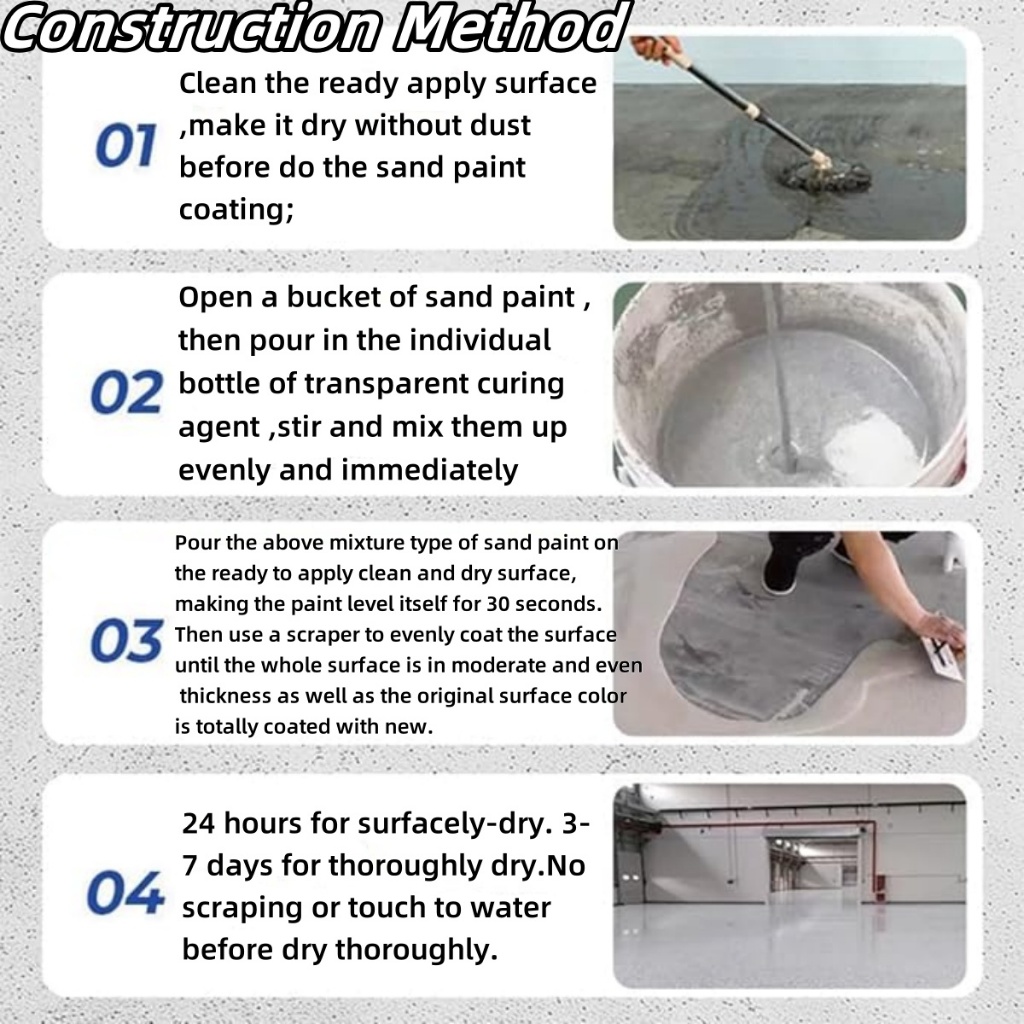 Construction Method

01 Clean the ready apply surface ,make it dry without dust before do the sand paint coating;

02 Open a bucket of sand paint , then pour in the individual bottle of transparent curing agent ,stir and mix them up evenly and immediately

03 Pour the above mixture type of sand paint on the ready to apply clean and dry surface, making the paint level itself for 30 seconds. Then use a scraper to evenly coat the surface until the whole surface is in moderate and even thickness as well as the original surface color is totally coated with new.

04 24 hours for surfacely-dry. 3-7 days for thoroughly dry.No scraping or touch to water before dry thoroughly.