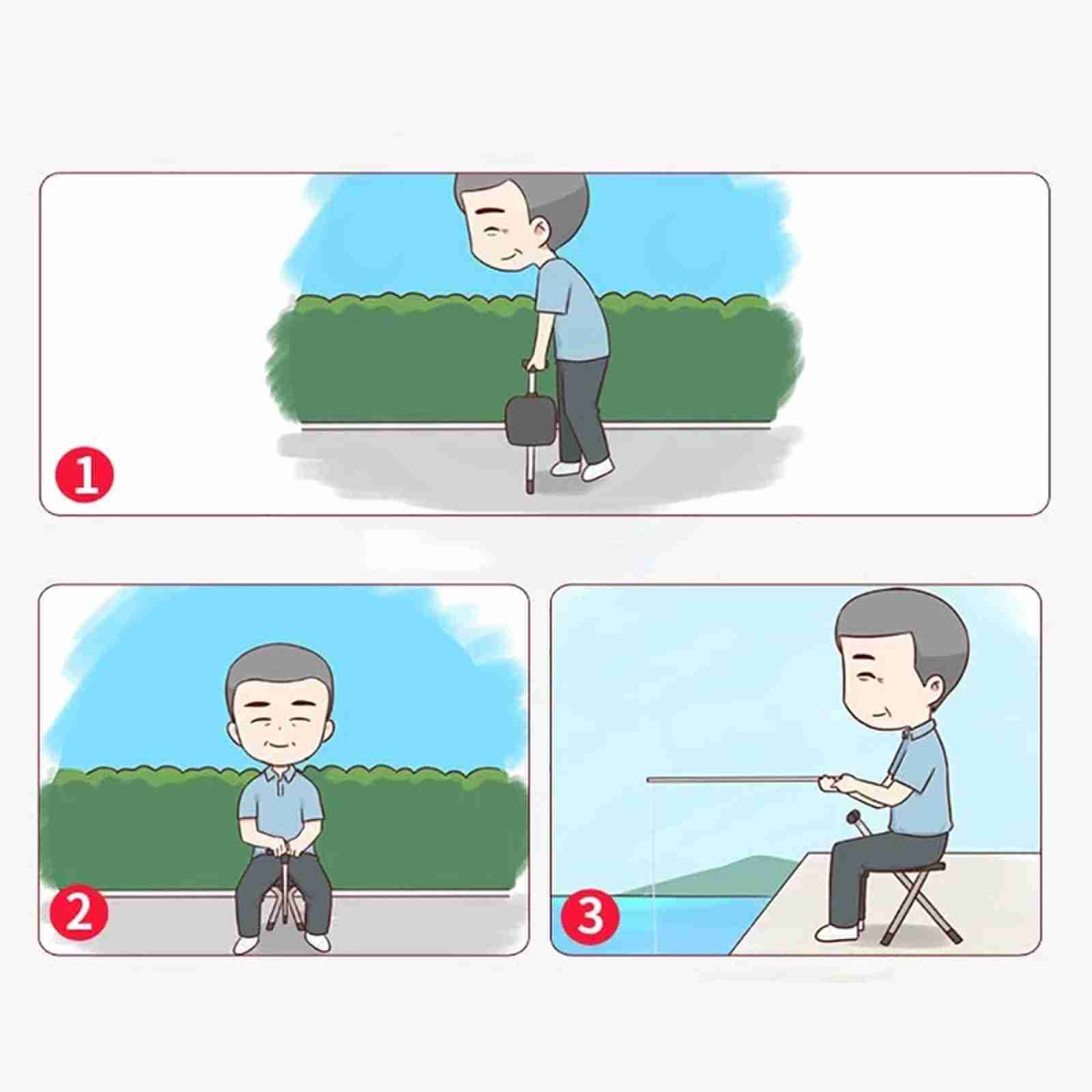 1

2

3