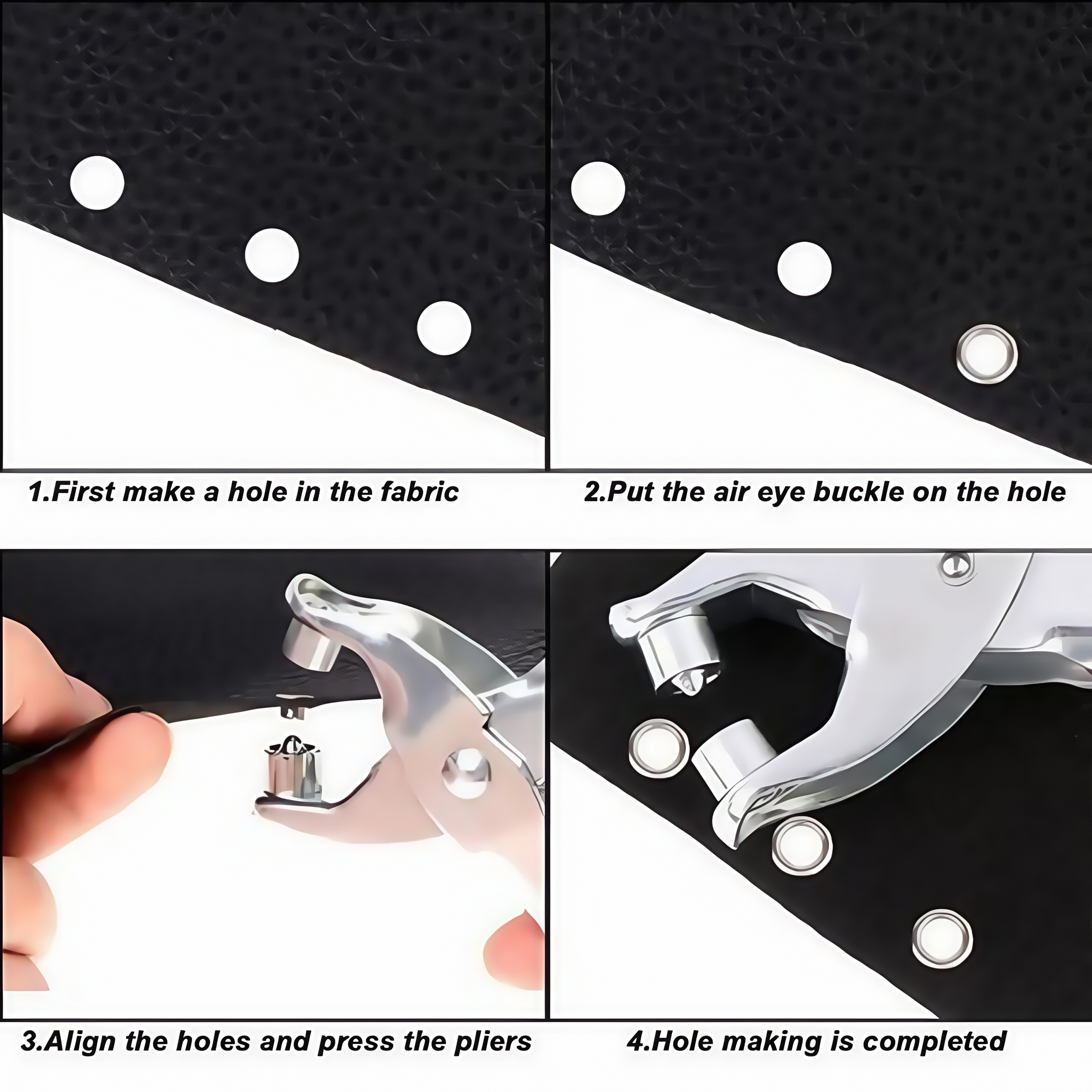 1.First make a hole in the fabric

2.Put the air eye buckle on the hole

3.Align the holes and press the pliers

4.Hole making is completed