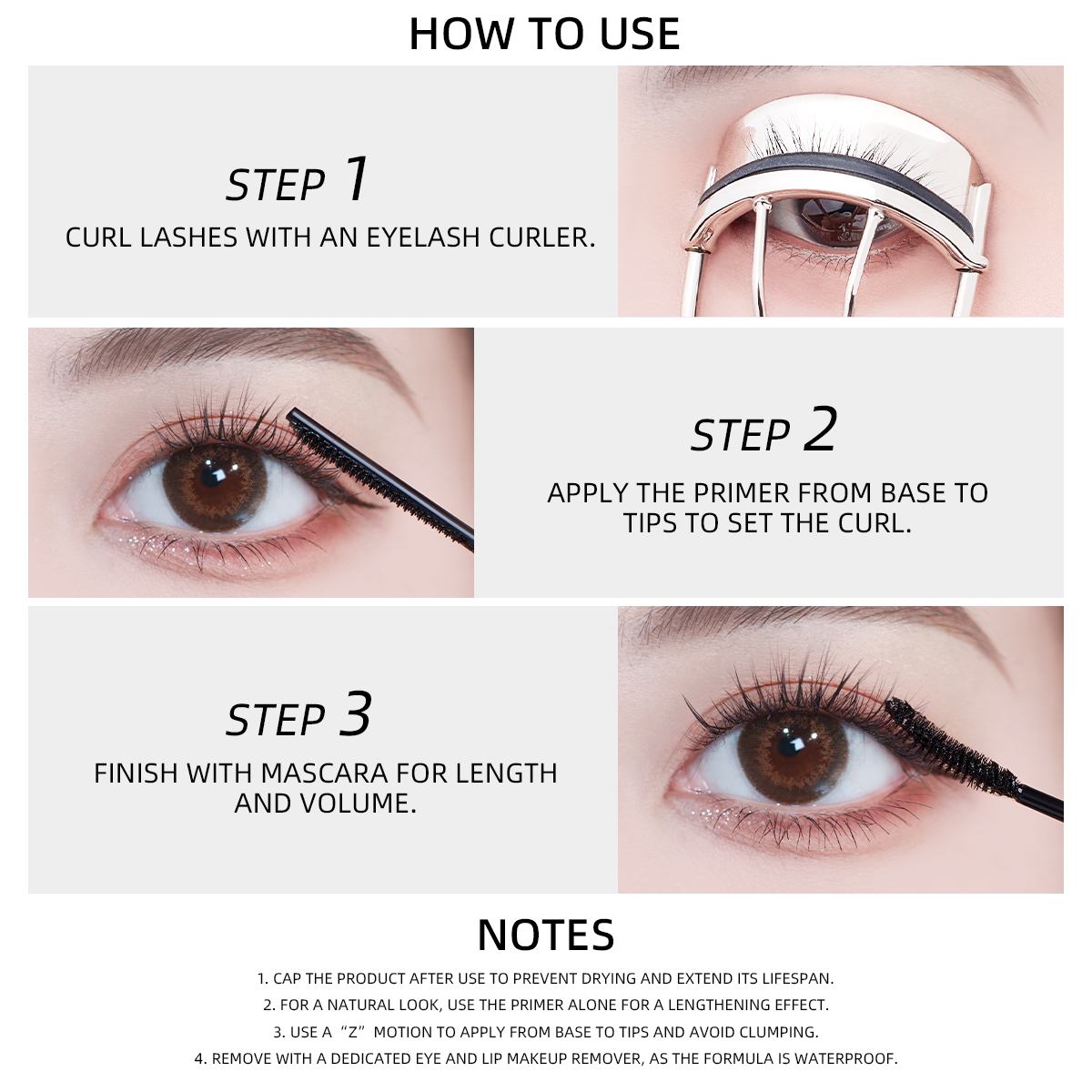 HOW TO USE

STEP 1
CURL LASHES WITH AN EYELASH CURLER.

STEP 2
APPLY THE PRIMER FROM BASE TO TIPS TO SET THE CURL.

STEP 3
FINISH WITH MASCARA FOR LENGTH AND VOLUME.

NOTES
1. CAP THE PRODUCT AFTER USE TO PREVENT DRYING AND EXTEND ITS LIFESPAN.
2. FOR A NATURAL LOOK, USE THE PRIMER ALONE FOR A LENGTHENING EFFECT.
3. USE A “Z” MOTION TO APPLY FROM BASE TO TIPS AND AVOID CLUMPING.
4. REMOVE WITH A DEDICATED EYE AND LIP MAKEUP REMOVER, AS THE FORMULA IS WATERPROOF.