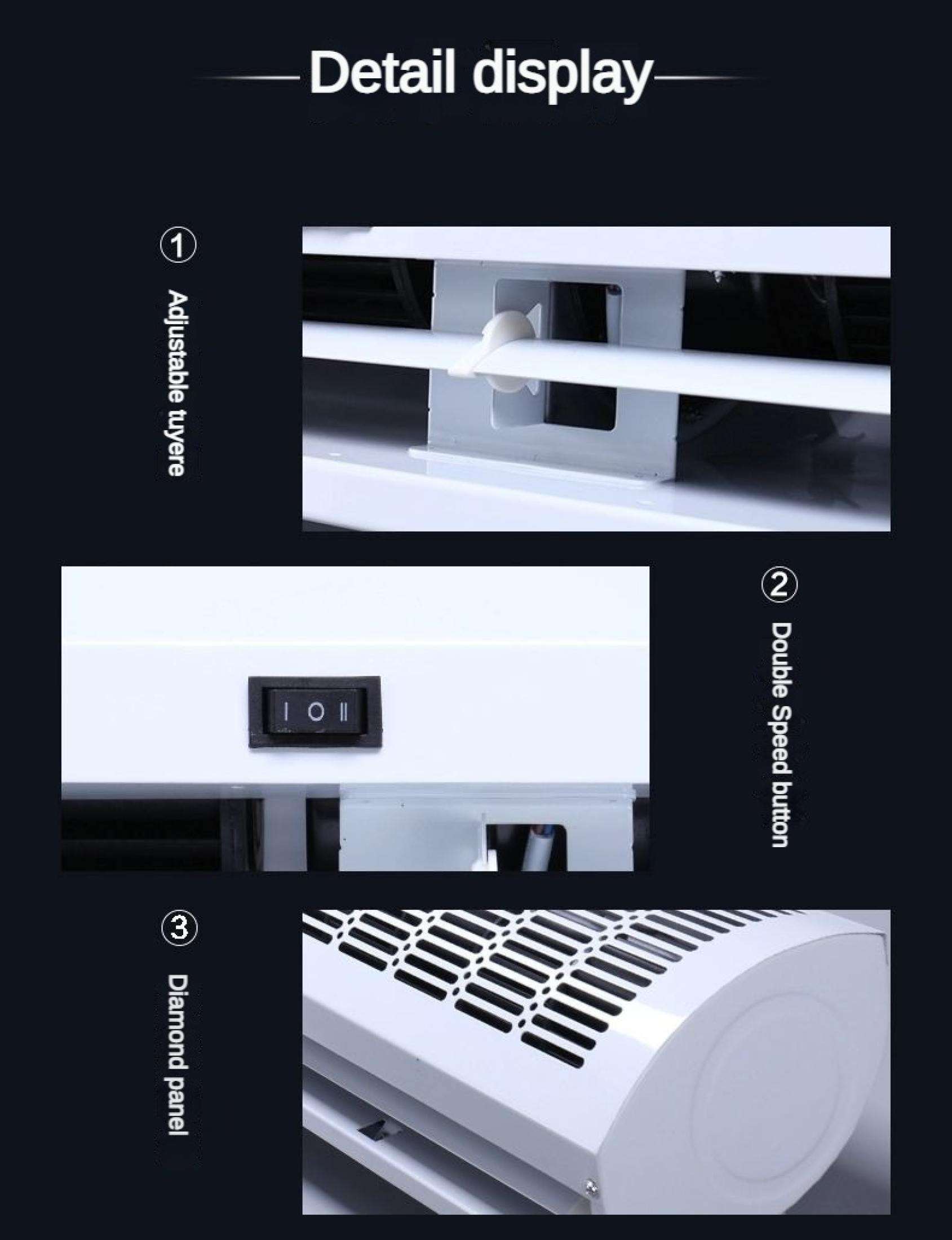 Detail display

①
Adjustable tuyere

I O II

②
Double Speed button

③
Diamond panel