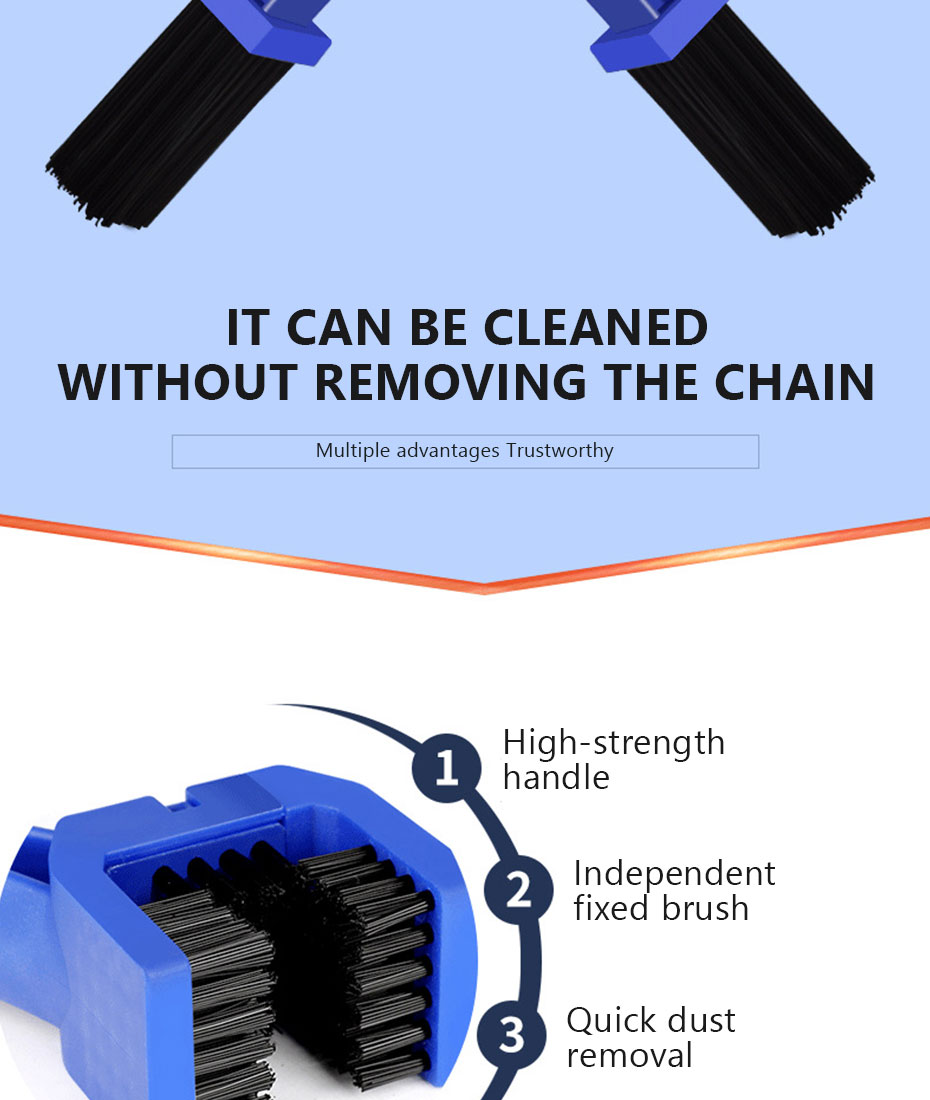 IT CAN BE CLEANED
WITHOUT REMOVING THE CHAIN

Multiple advantages Trustworthy

1 High-strength handle

2 Independent fixed brush

3 Quick dust removal