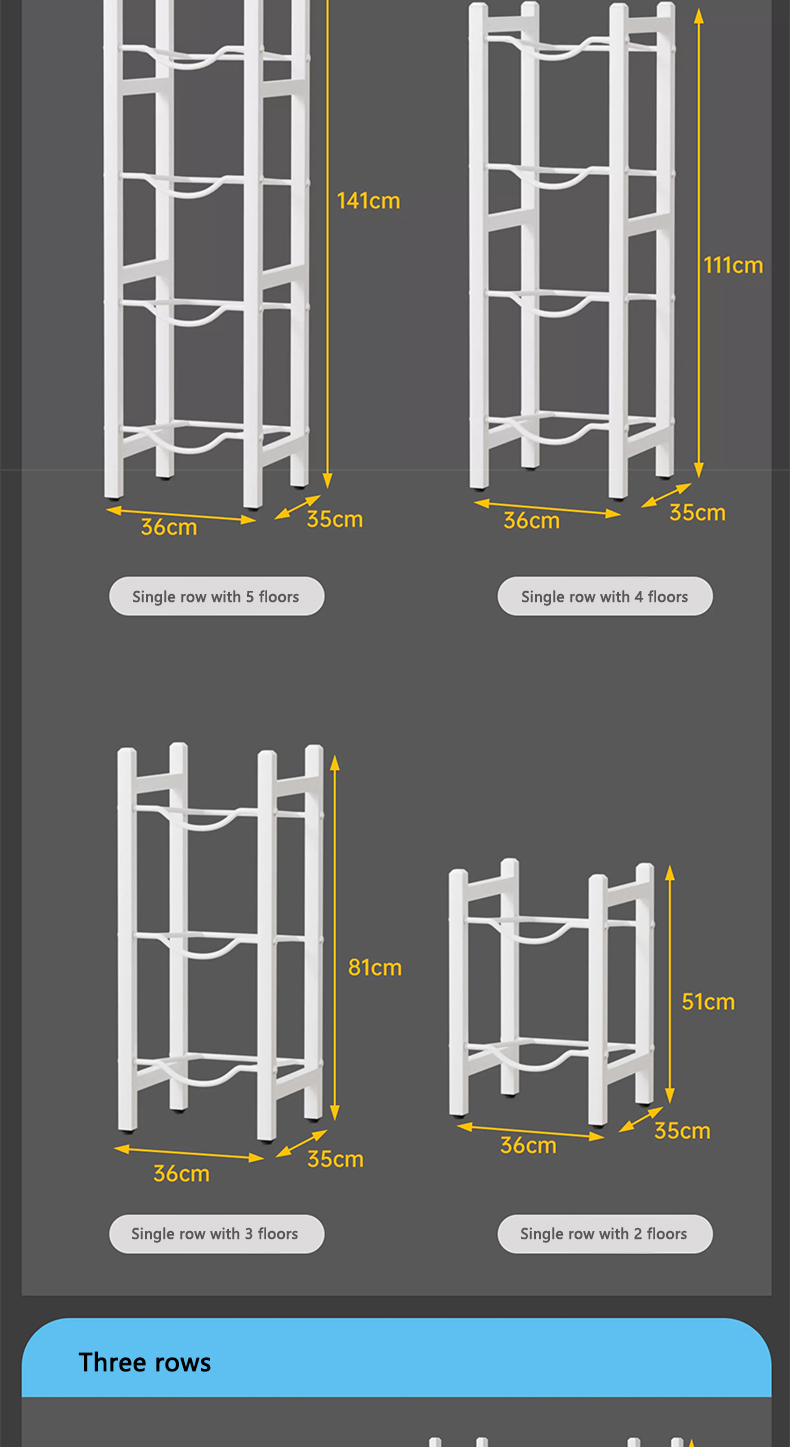 141cm

36cm

35cm

Single row with 5 floors

111cm

36cm

35cm

Single row with 4 floors

81cm

36cm

35cm

Single row with 3 floors

51cm

36cm

35cm

Single row with 2 floors

Three rows