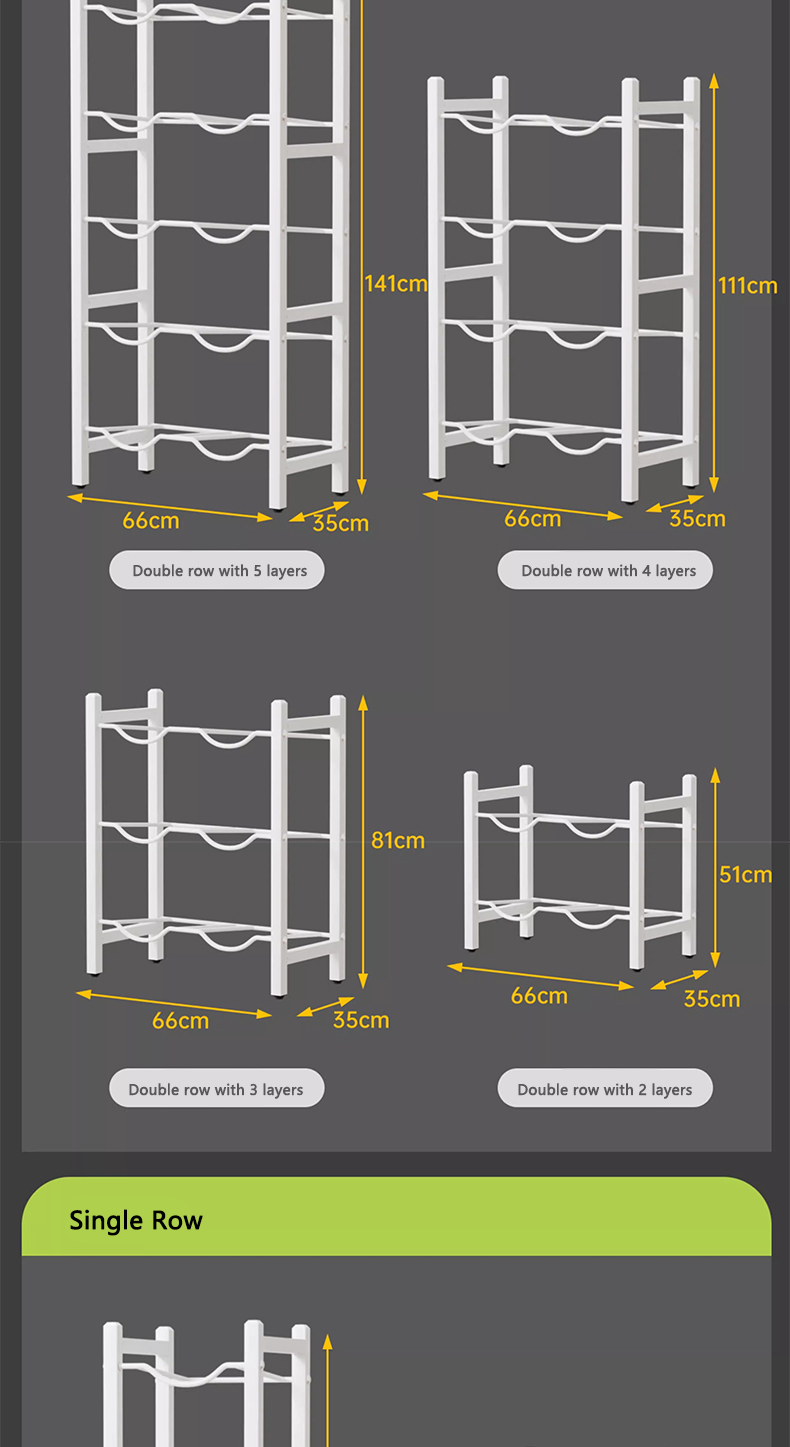 141cm
66cm
35cm
Double row with 5 layers

111cm
66cm
35cm
Double row with 4 layers

81cm
66cm
35cm
Double row with 3 layers

51cm
66cm
35cm
Double row with 2 layers

Single Row