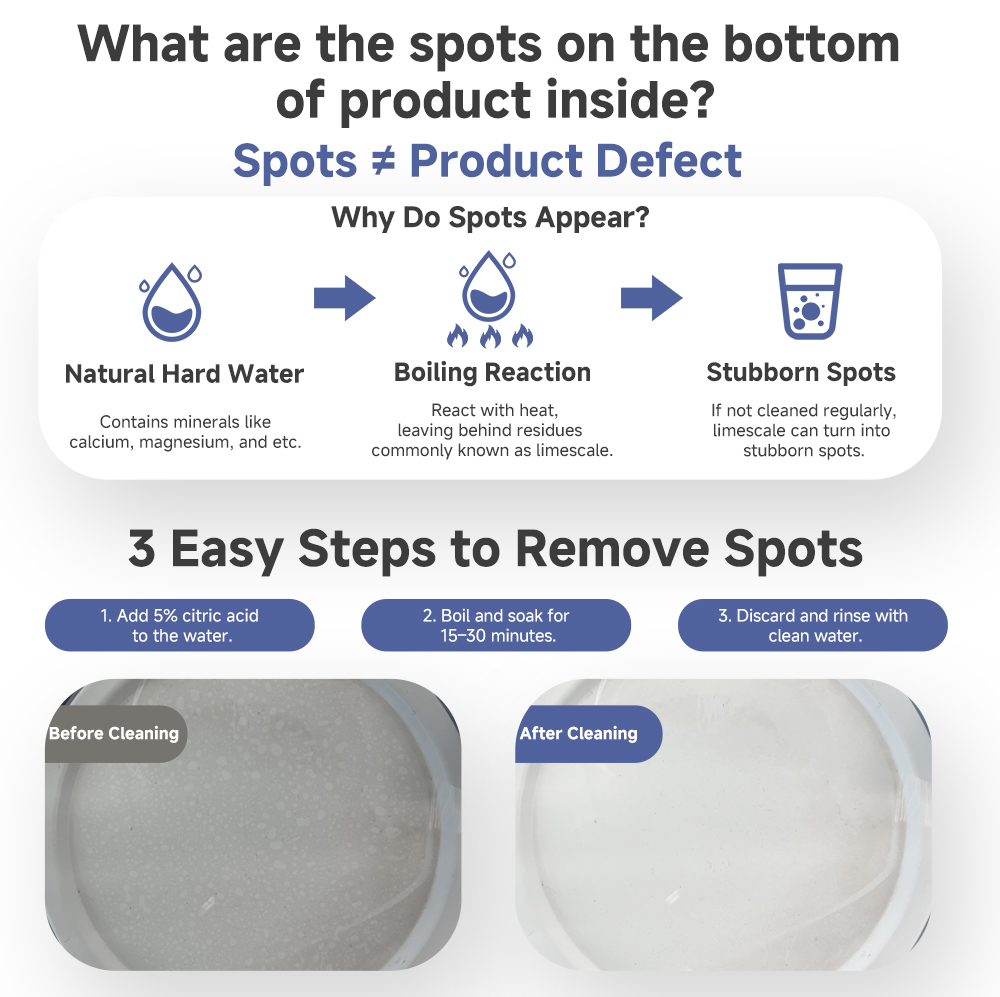 What are the spots on the bottom of product inside?

Spots ≠ Product Defect

Why Do Spots Appear?

Natural Hard Water

Contains minerals like calcium, magnesium, and etc.

Boiling Reaction

React with heat, leaving behind residues commonly known as limescale.

Stubborn Spots

If not cleaned regularly, limescale can turn into stubborn spots.

3 Easy Steps to Remove Spots

1. Add 5% citric acid to the water.

2. Boil and soak for 15–30 minutes.

3. Discard and rinse with clean water.

Before Cleaning

After Cleaning