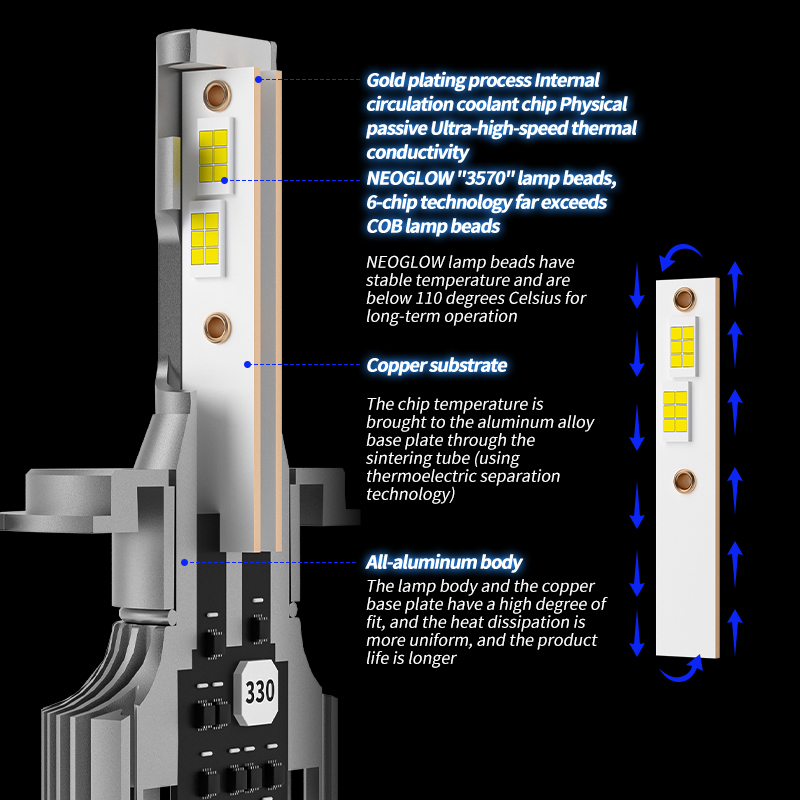 Gold plating process Internal circulation coolant chip Physical passive Ultra-high-speed thermal conductivity

NEOGLOW "3570" lamp beads, 6-chip technology far exceeds COB lamp beads

NEOGLOW lamp beads have stable temperature and are below 110 degrees Celsius for long-term operation

Copper substrate

The chip temperature is brought to the aluminum alloy base plate through the sintering tube (using thermoelectric separation technology)

All-aluminum body

The lamp body and the copper base plate have a high degree of fit, and the heat dissipation is more uniform, and the product life is longer

330