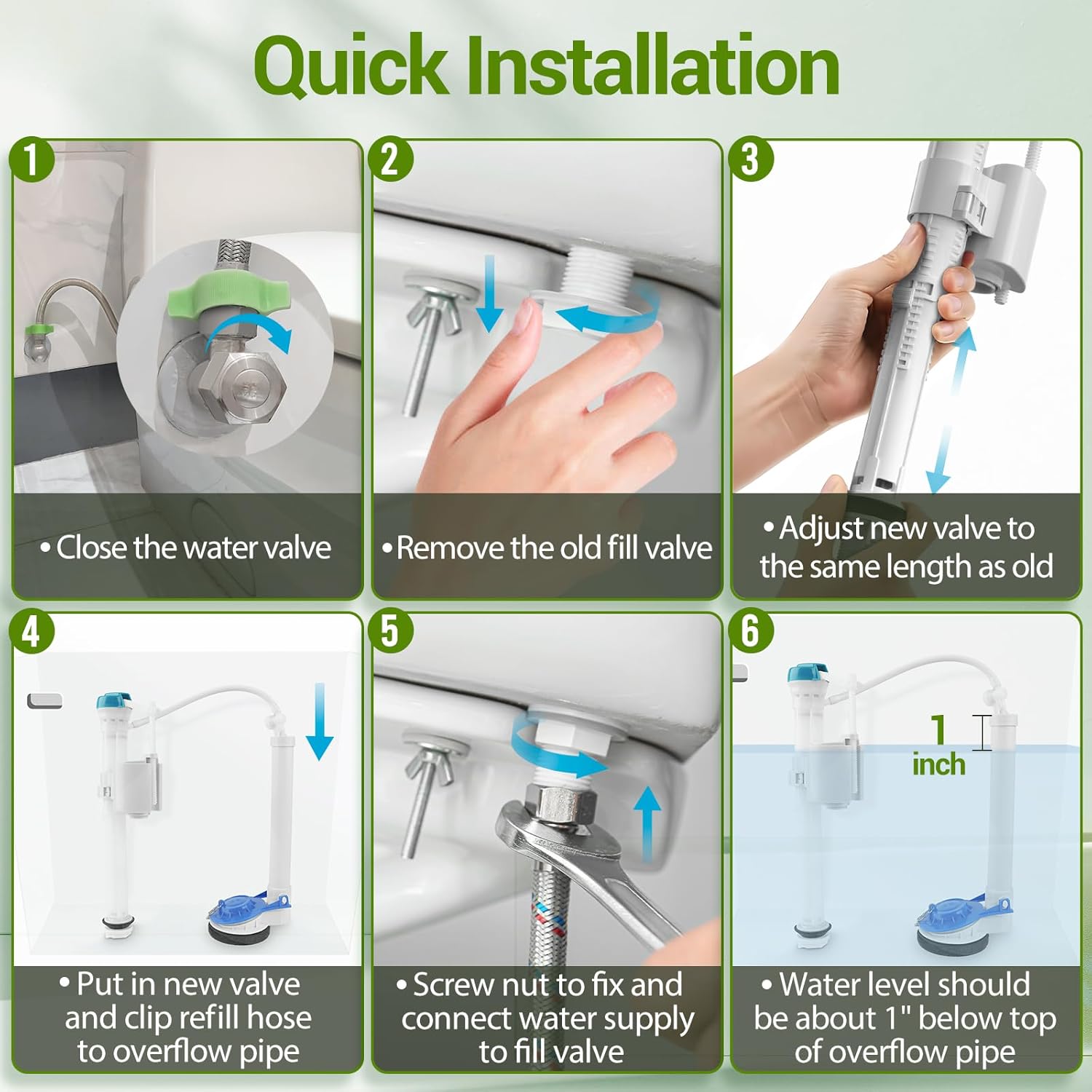 Quick Installation

1
• Close the water valve

2
• Remove the old fill valve

3
• Adjust new valve to the same length as old

4
• Put in new valve and clip refill hose to overflow pipe

5
• Screw nut to fix and connect water supply to fill valve

6
1 inch
• Water level should be about 1" below top of overflow pipe