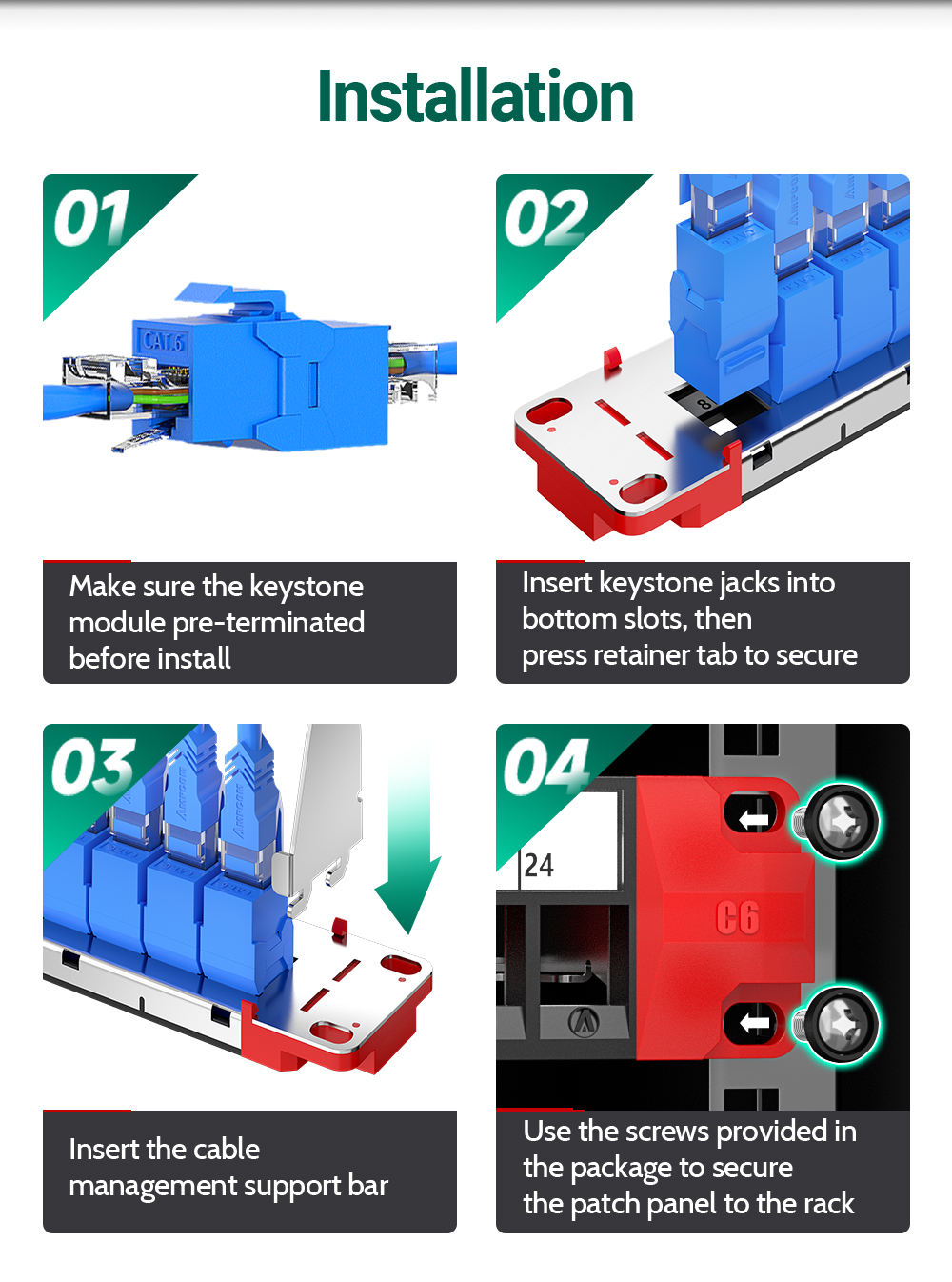 Installation

01

CAT.6

Make sure the keystone module pre-terminated before install

02

8

Insert keystone jacks into bottom slots, then press retainer tab to secure

03

Insert the cable management support bar

04

24

C6

Use the screws provided in the package to secure the patch panel to the rack