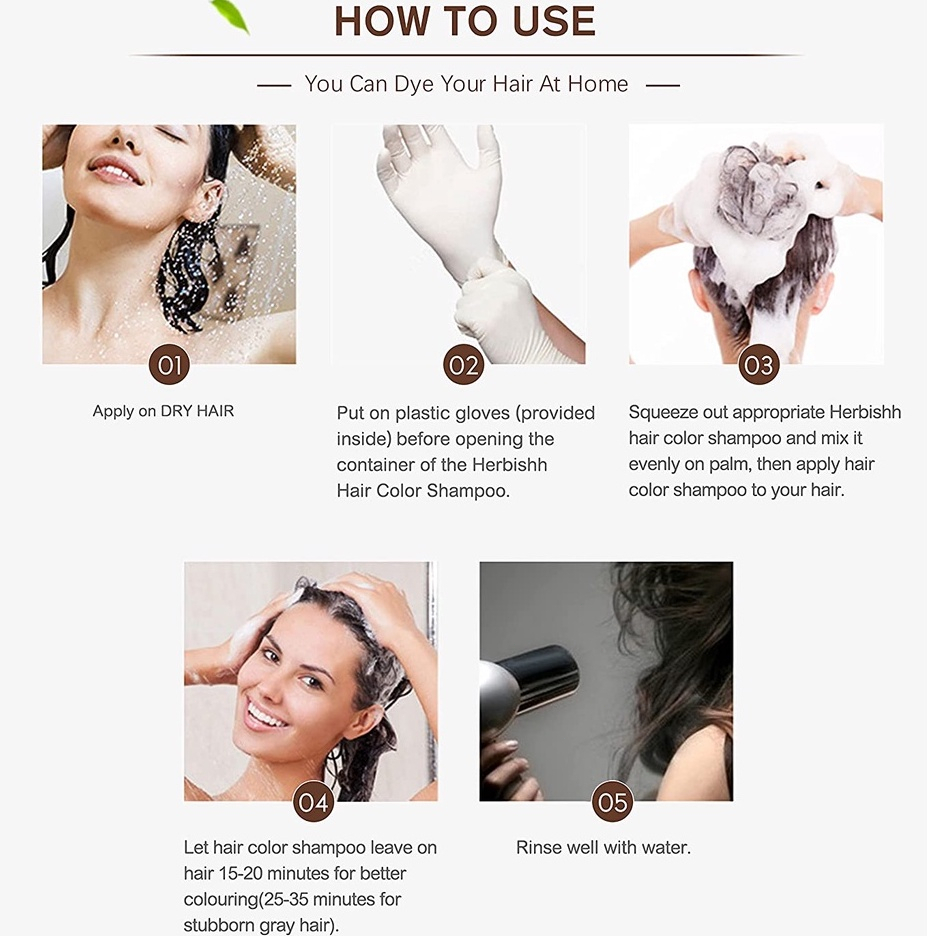 HOW TO USE

— You Can Dye Your Hair At Home —

01

Apply on DRY HAIR

02

Put on plastic gloves (provided inside) before opening the container of the Herbishh Hair Color Shampoo.

03

Squeeze out appropriate Herbishh hair color shampoo and mix it evenly on palm, then apply hair color shampoo to your hair.

04

Let hair color shampoo leave on hair 15-20 minutes for better colouring(25-35 minutes for stubborn gray hair).

05

Rinse well with water.