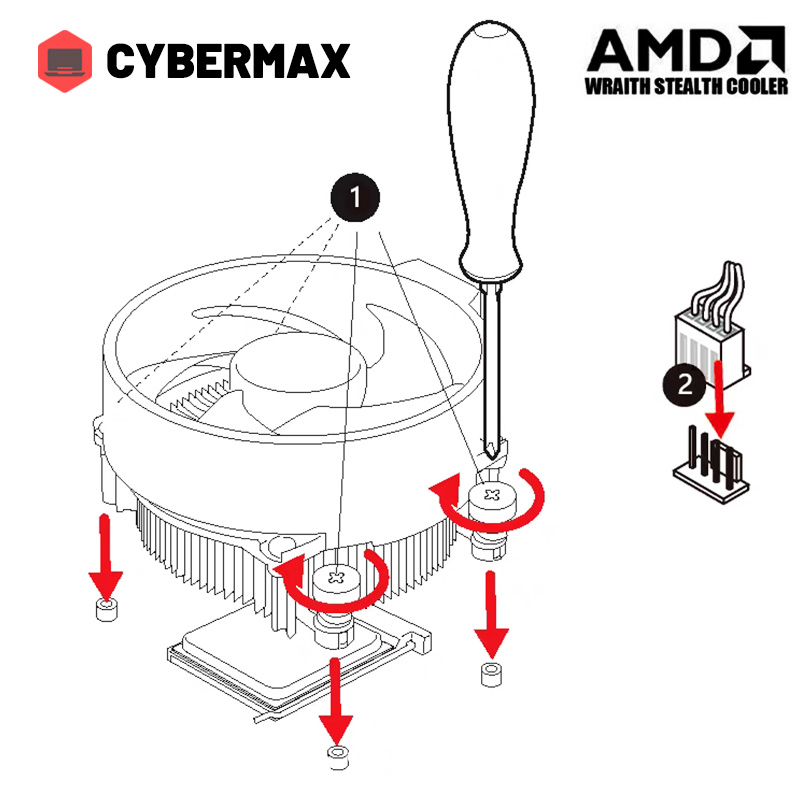 CYBERMAX

AMD
WRAITH STEALTH COOLER

1

2