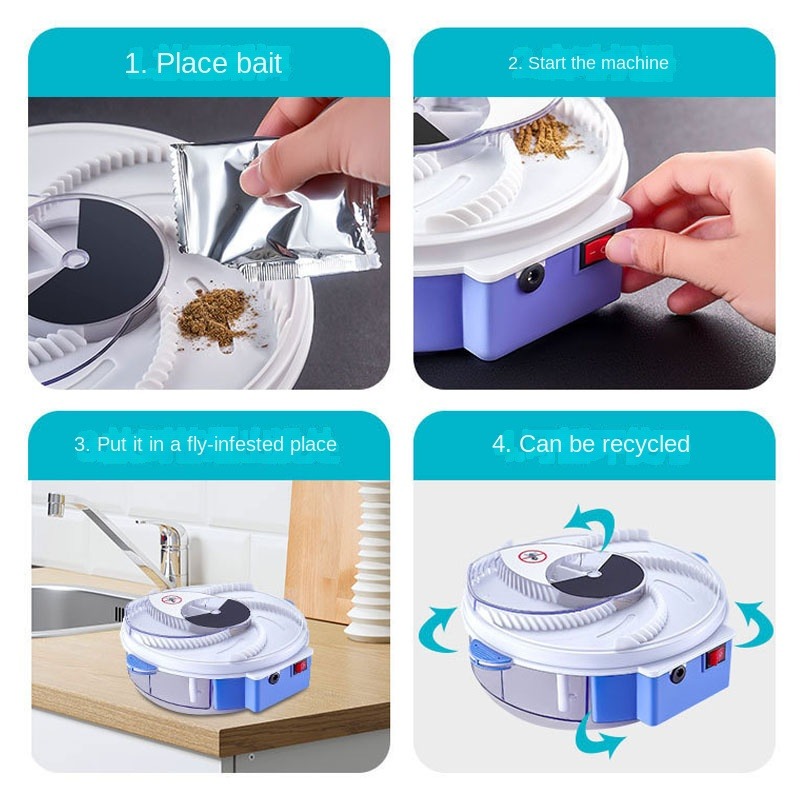 1. Place bait

2. Start the machine

3. Put it in a fly-infested place

4. Can be recycled