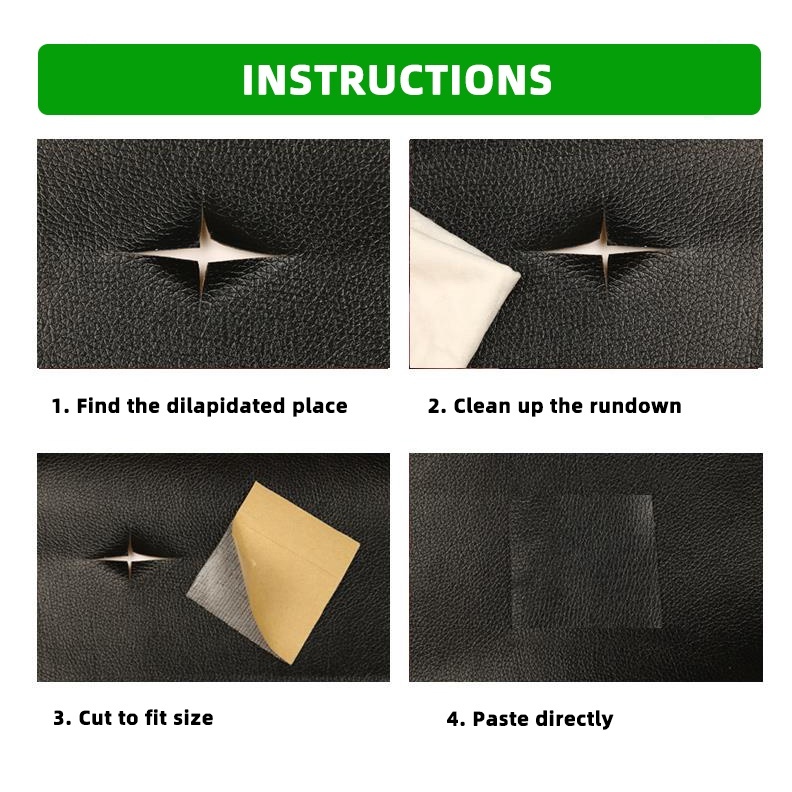 INSTRUCTIONS

1. Find the dilapidated place

2. Clean up the rundown

3. Cut to fit size

4. Paste directly