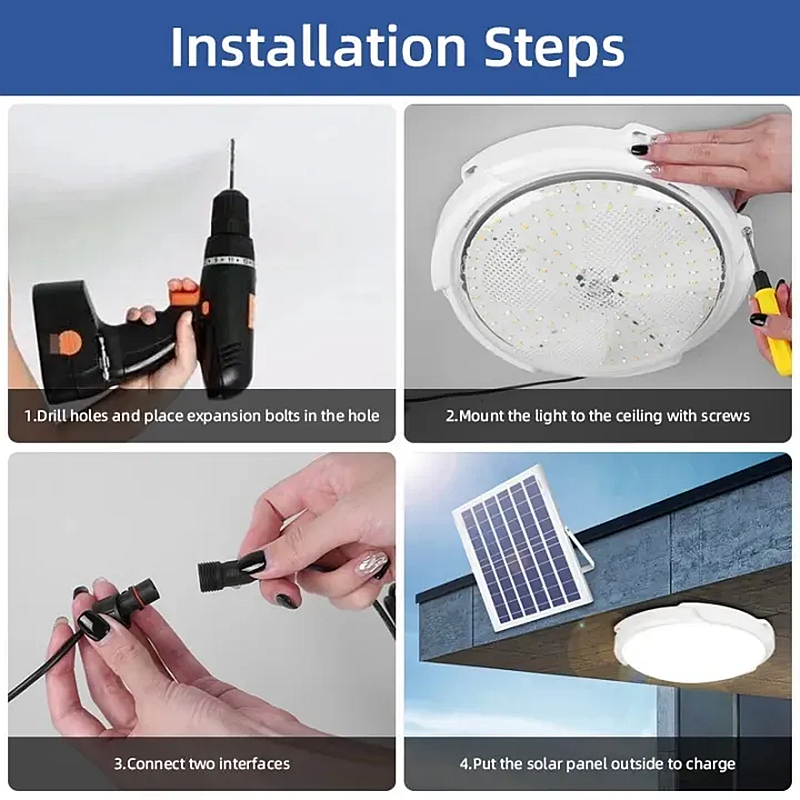 Installation Steps

1.Drill holes and place expansion bolts in the hole

2.Mount the light to the ceiling with screws

3.Connect two interfaces

4.Put the solar panel outside to charge