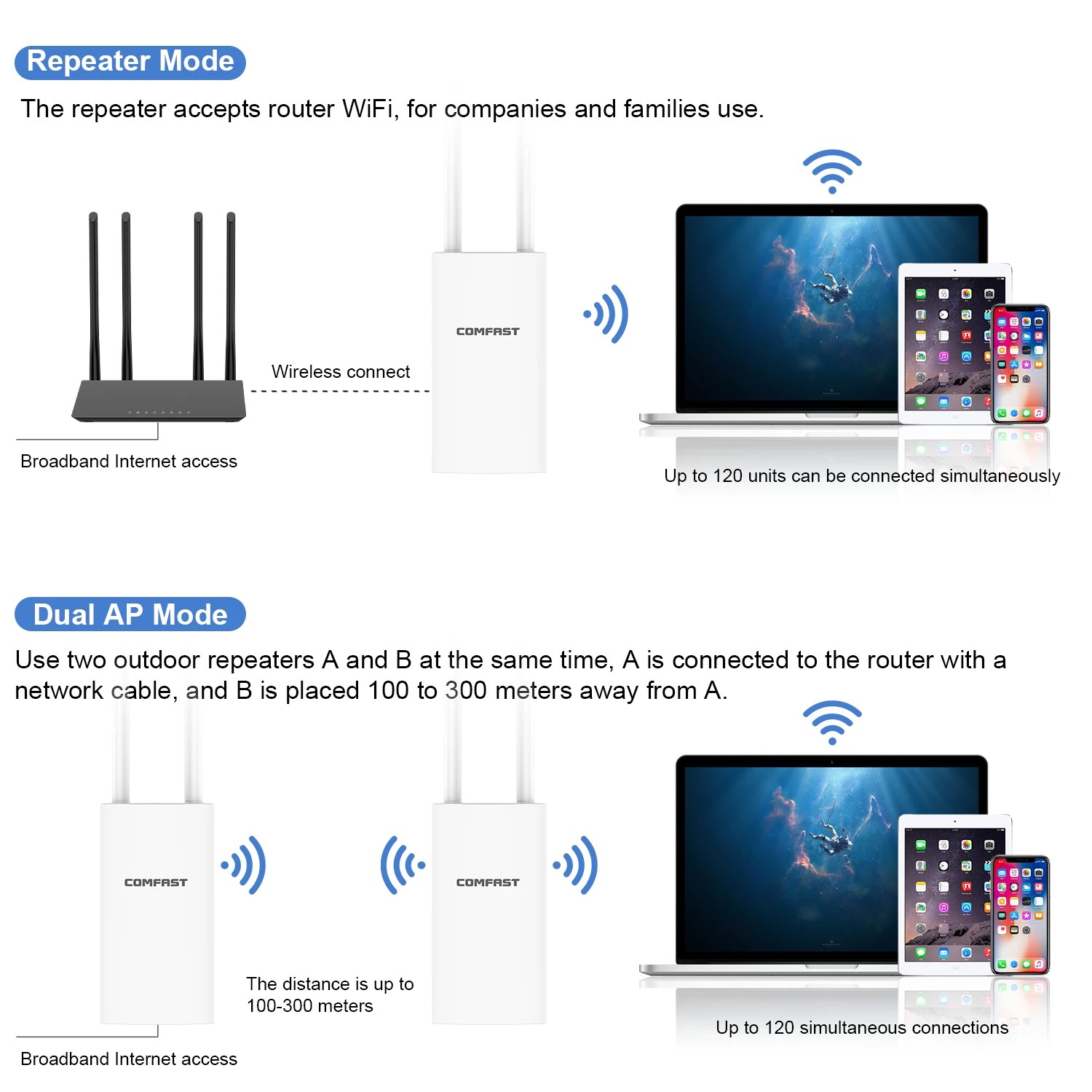 Repeater Mode

The repeater accepts router WiFi, for companies and families use.

Wireless connect

COMFAST

Broadband Internet access

Up to 120 units can be connected simultaneously

Dual AP Mode

Use two outdoor repeaters A and B at the same time, A is connected to the router with a network cable, and B is placed 100 to 300 meters away from A.

COMFAST

COMFAST

The distance is up to 100-300 meters

Broadband Internet access

Up to 120 simultaneous connections