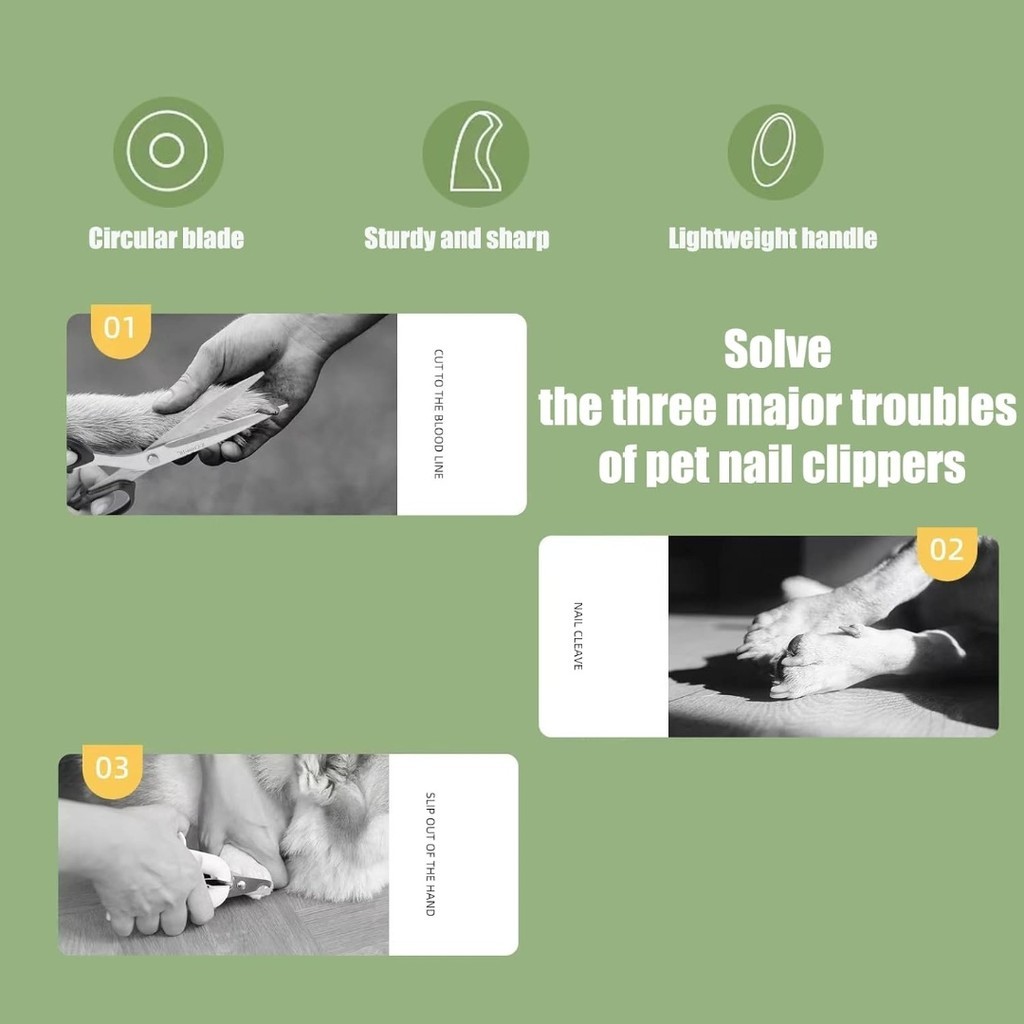 Circular blade

Sturdy and sharp

Lightweight handle

01

CUT TO THE BLOOD LINE

Solve
the three major troubles
of pet nail clippers

02

NAIL CLEAVE

03

SLIP OUT OF THE HAND