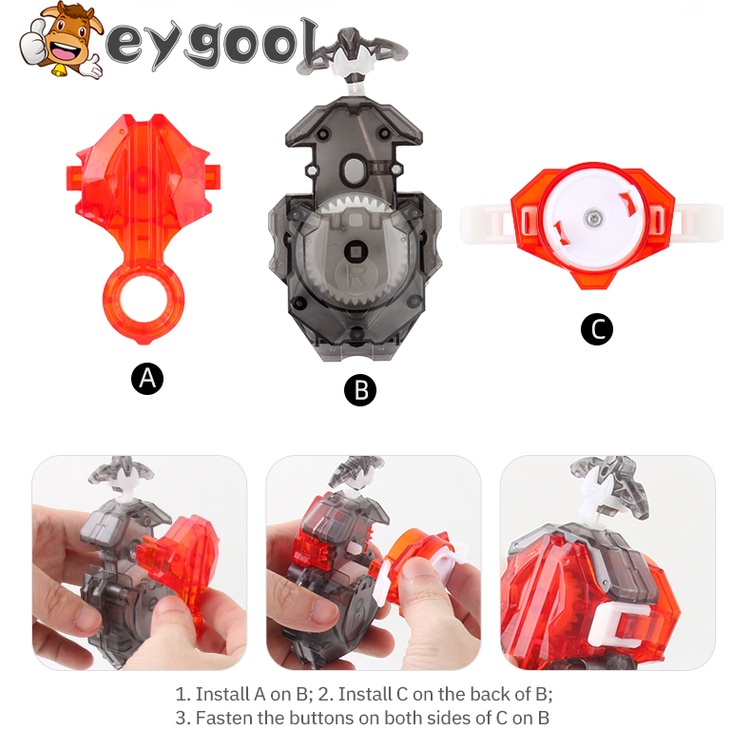 eygool

R

A

B

C

1. Install A on B; 2. Install C on the back of B;
3. Fasten the buttons on both sides of C on B