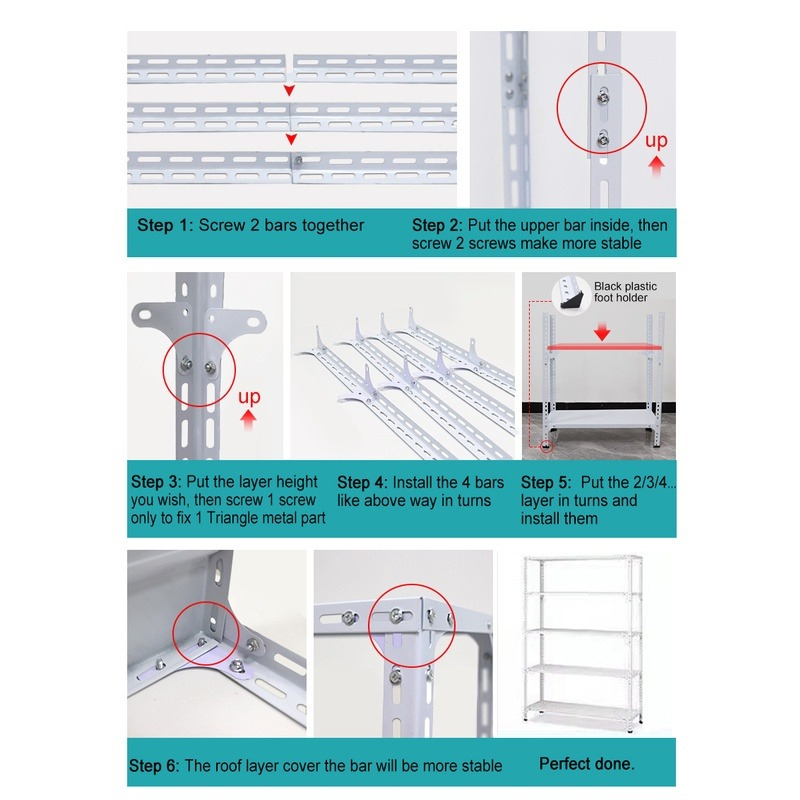 up

Step 1: Screw 2 bars together

Step 2: Put the upper bar inside, then screw 2 screws make more stable

up

Black plastic foot holder

Step 3: Put the layer height you wish, then screw 1 screw only to fix 1 Triangle metal part

Step 4: Install the 4 bars like above way in turns

Step 5: Put the 2/3/4... layer in turns and install them

Step 6: The roof layer cover the bar will be more stable

Perfect done.